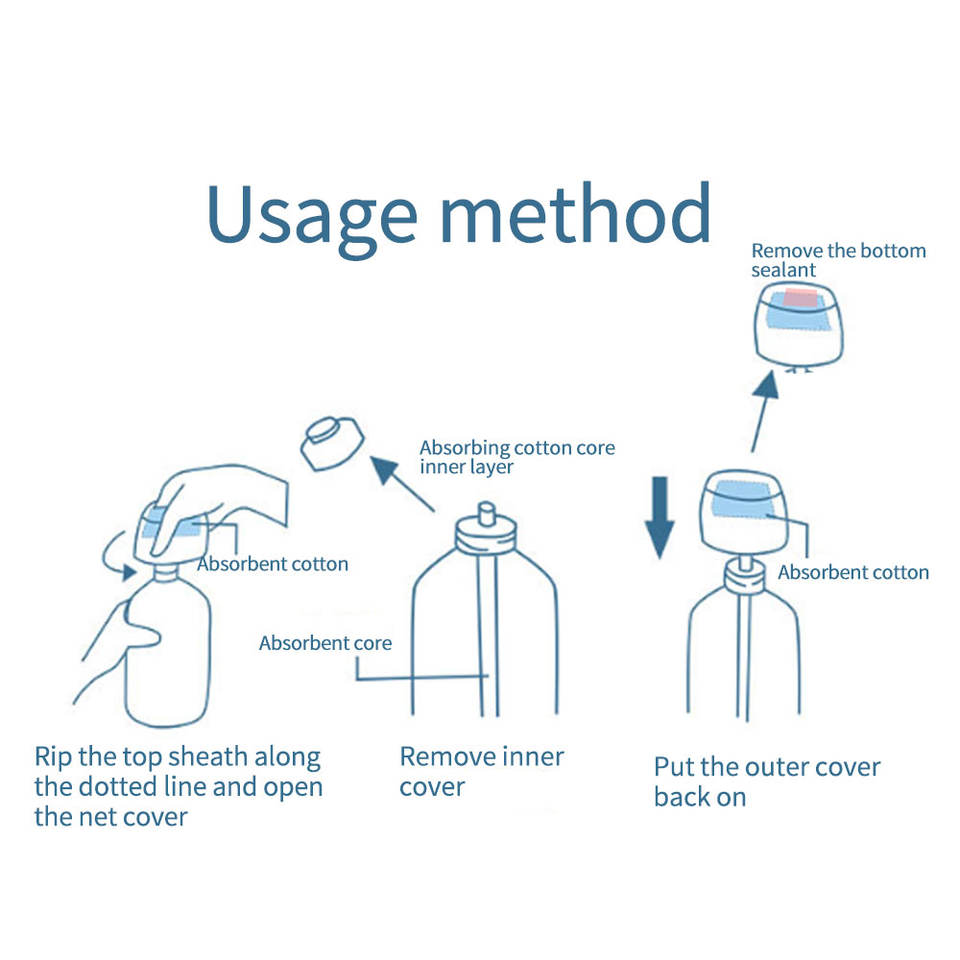 Usage method

Remove the bottom sealant

Absorbing cotton core inner layer

Absorbent cotton

Absorbent core

Absorbent cotton

Rip the top sheath along the dotted line and open the net cover

Remove inner cover

Put the outer cover back on