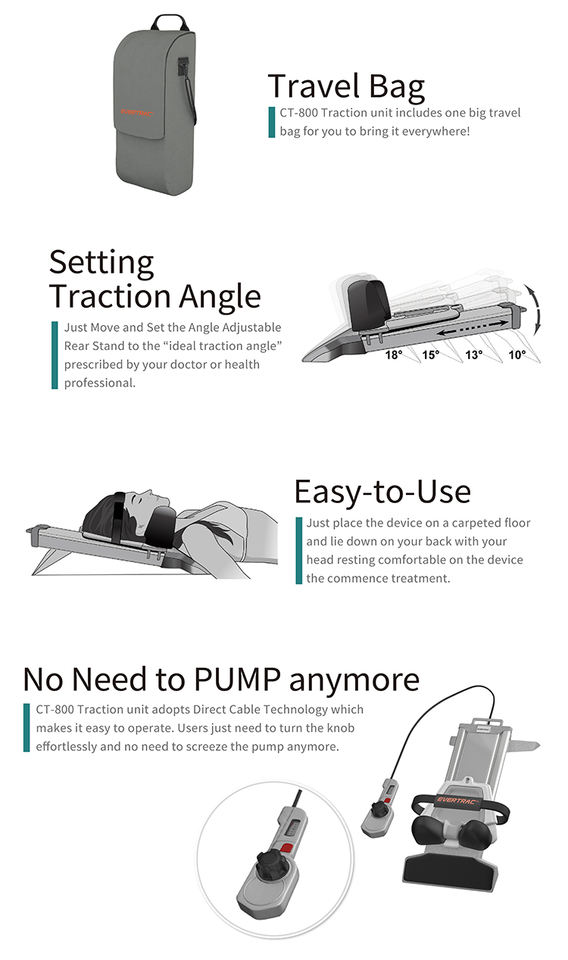 EVERTRAC

Travel Bag

CT-800 Traction unit includes one big travel bag for you to bring it everywhere!

Setting Traction Angle

Just Move and Set the Angle Adjustable Rear Stand to the "ideal traction angle" prescribed by your doctor or health professional.

18° 15° 13° 10°

Easy-to-Use

Just place the device on a carpeted floor and lie down on your back with your head resting comfortable on the device the commence treatment.

No Need to PUMP anymore

CT-800 Traction unit adopts Direct Cable Technology which makes it easy to operate. Users just need to turn the knob effortlessly and no need to screeze the pump anymore.

EVERTRAC