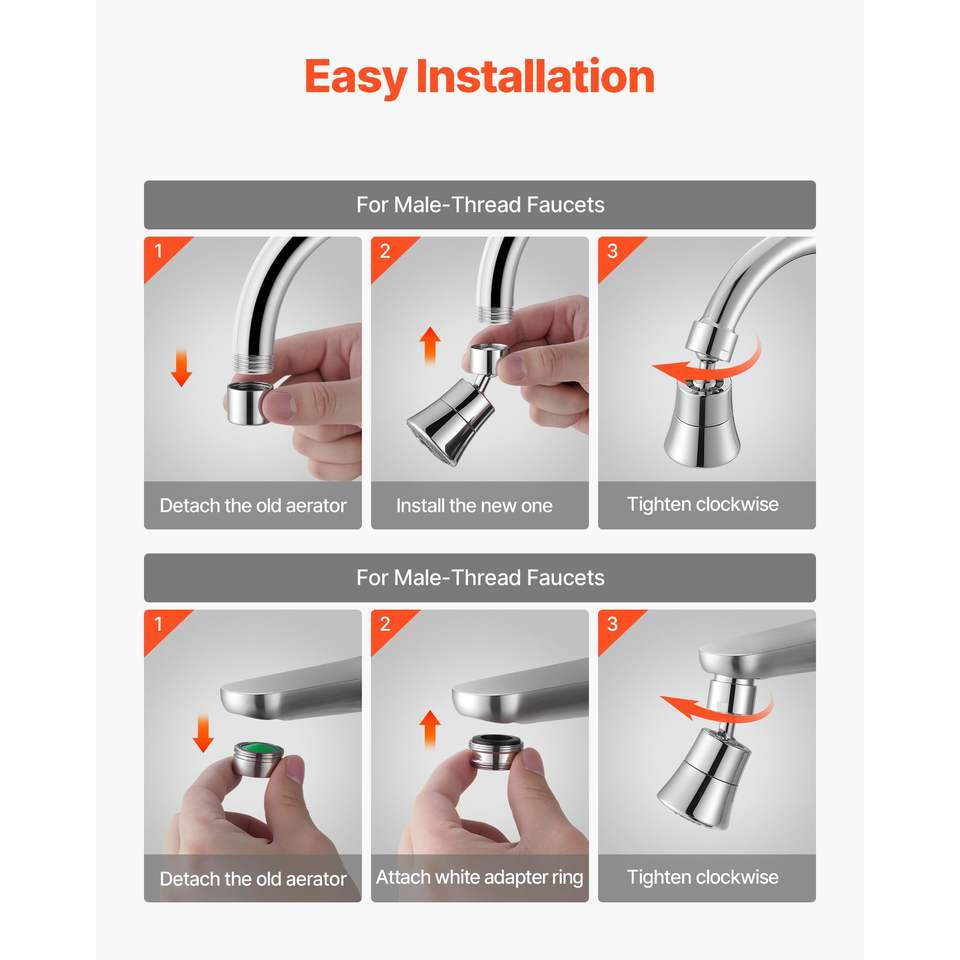 Easy Installation

For Male-Thread Faucets

1
Detach the old aerator

2
Install the new one

3
Tighten clockwise

For Male-Thread Faucets

1
Detach the old aerator

2
Attach white adapter ring

3
Tighten clockwise