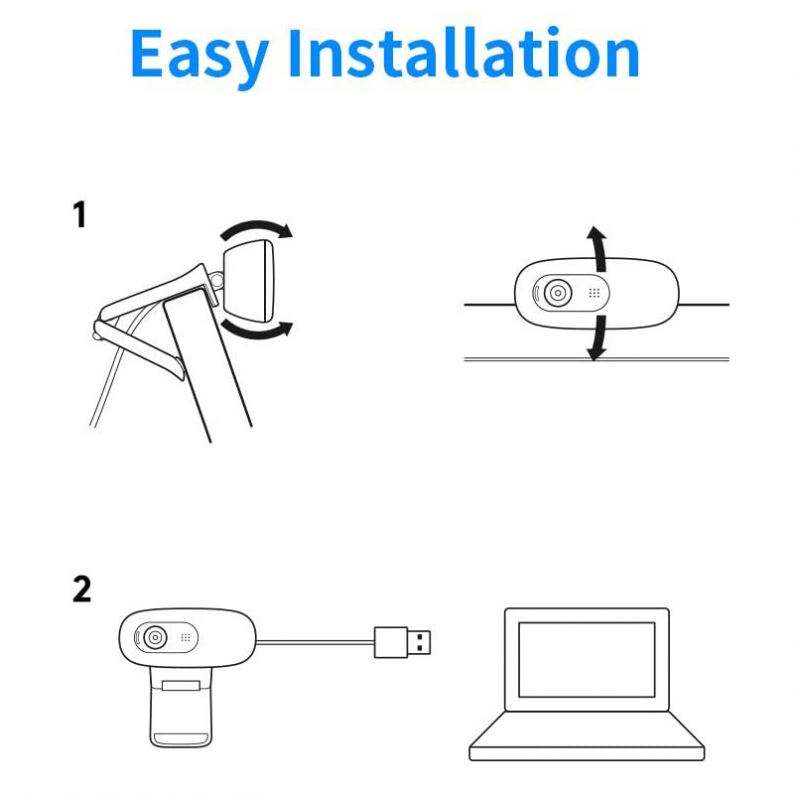 Easy Installation

1

2