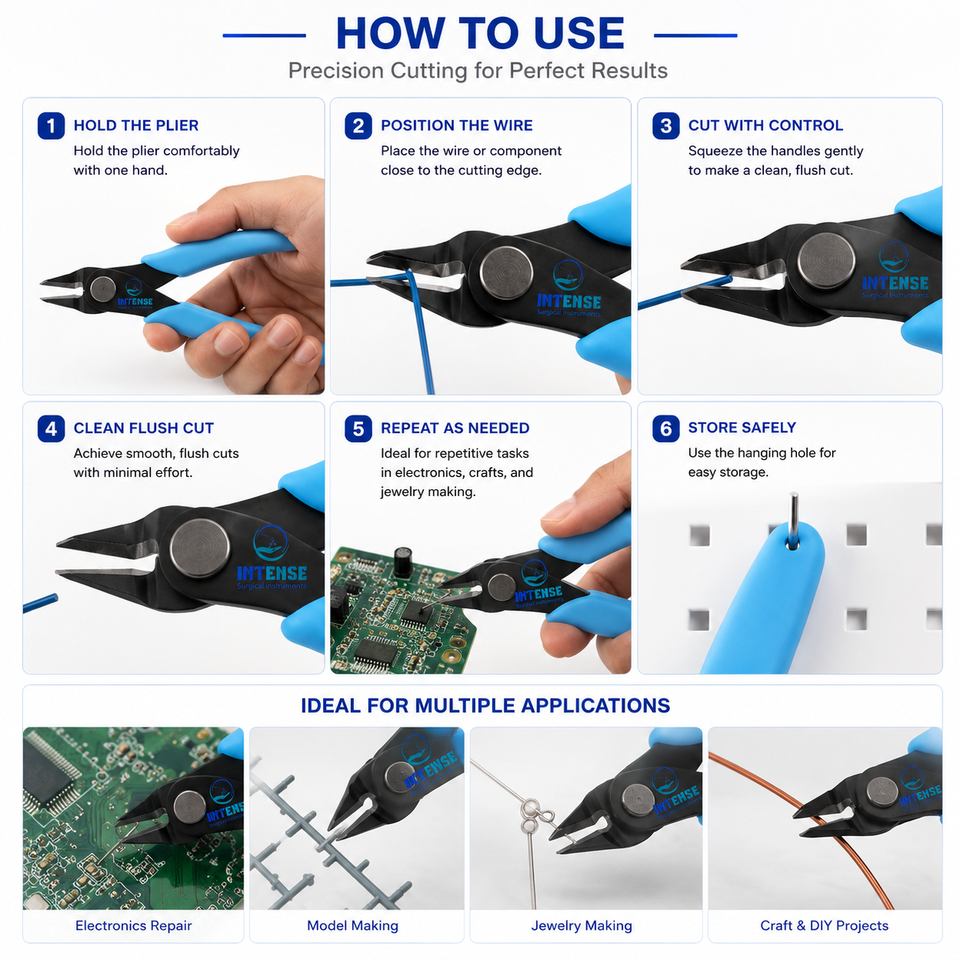 HOW TO USE

Precision Cutting for Perfect Results

1 HOLD THE PLIER

Hold the plier comfortably with one hand.

INTENSE

2 POSITION THE WIRE

Place the wire or component close to the cutting edge.

INTENSE
Surgical Instruments

3 CUT WITH CONTROL

Squeeze the handles gently to make a clean, flush cut.

INTENSE
Surgical Instruments

4 CLEAN FLUSH CUT

Achieve smooth, flush cuts with minimal effort.

INTENSE
Surgical Instruments

5 REPEAT AS NEEDED

Ideal for repetitive tasks in electronics, crafts, and jewelry making.

INTENSE
Surgical Instruments

6 STORE SAFELY

Use the hanging hole for easy storage.

IDEAL FOR MULTIPLE APPLICATIONS

INTENSE

Electronics Repair

INTENSE

Model Making

INTENSE

Jewelry Making

INTENSE

Craft & DIY Projects