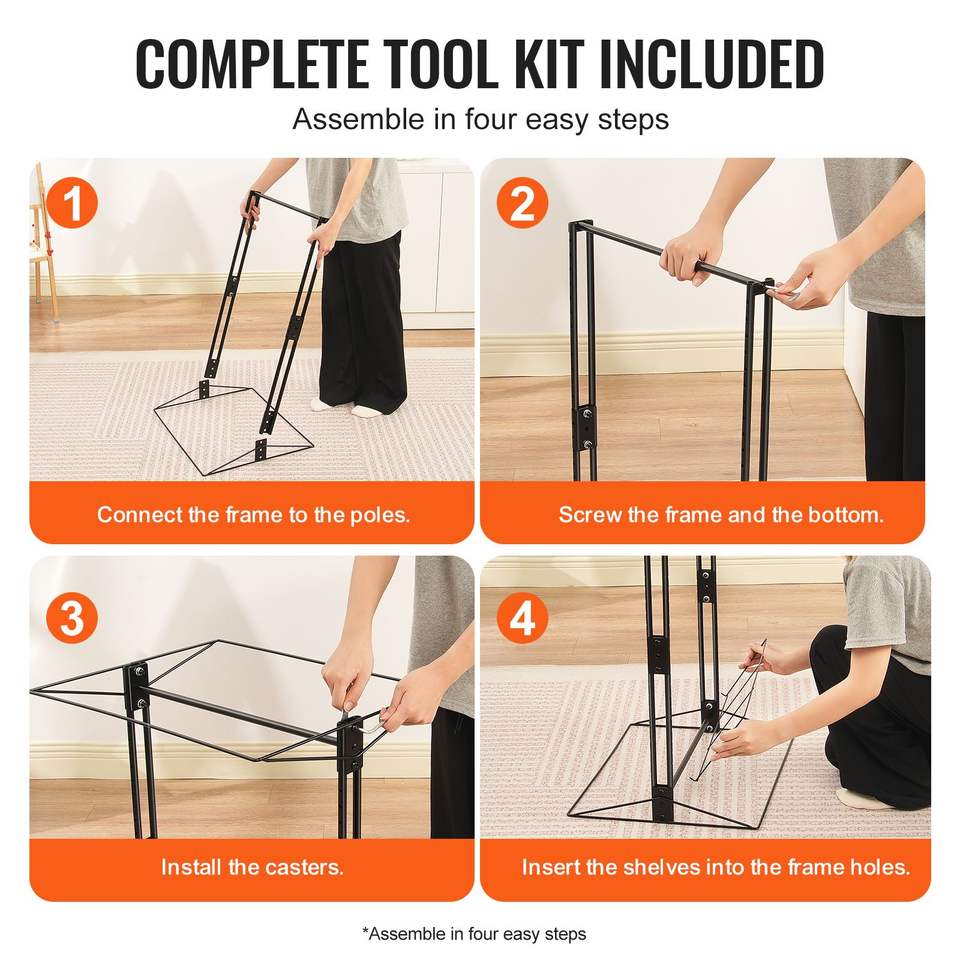 COMPLETE TOOL KIT INCLUDED

Assemble in four easy steps

1

Connect the frame to the poles.

2

Screw the frame and the bottom.

3

Install the casters.

4

Insert the shelves into the frame holes.

*Assemble in four easy steps