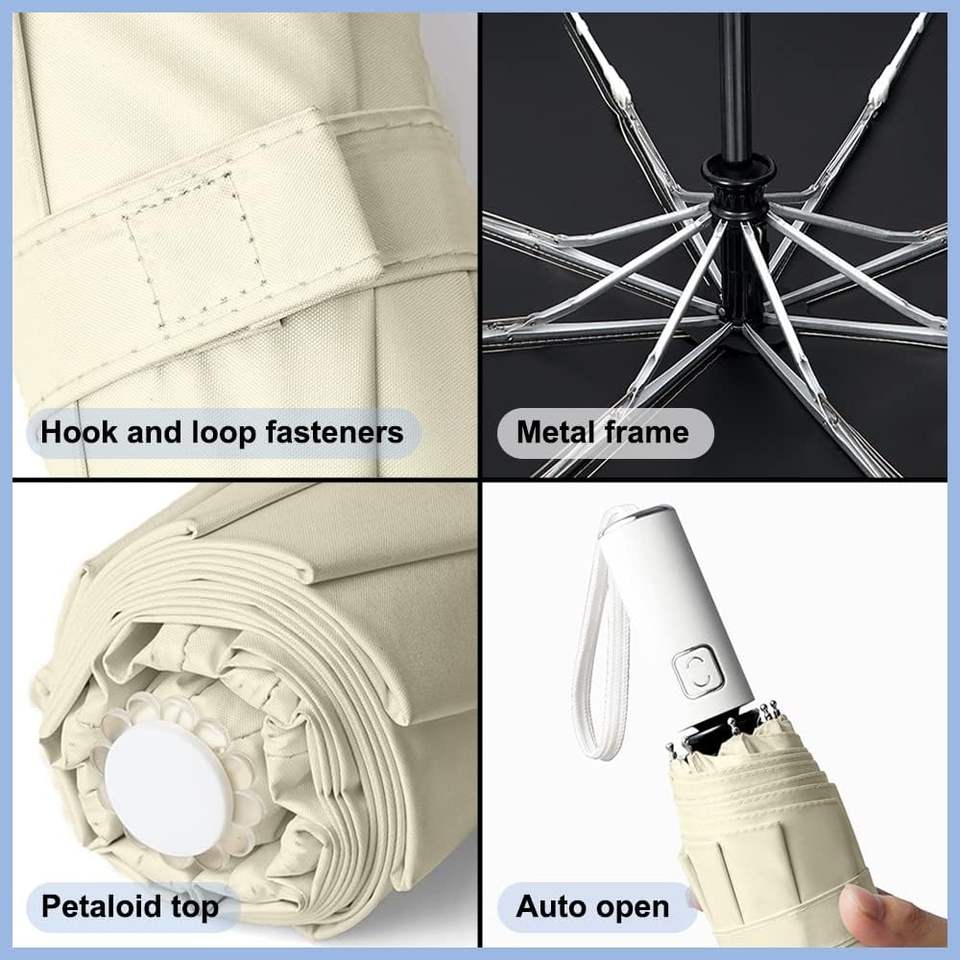 Hook and loop fasteners

Metal frame

Petaloid top

Auto open