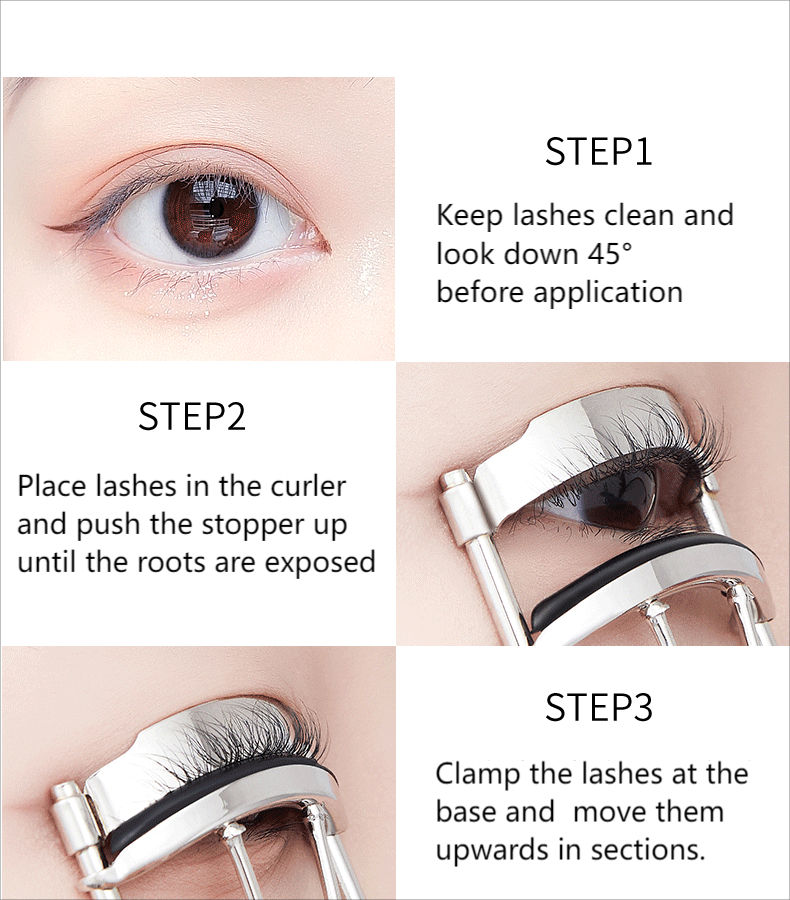 STEP1

Keep lashes clean and look down 45° before application

STEP2

Place lashes in the curler and push the stopper up until the roots are exposed

STEP3

Clamp the lashes at the base and  move them upwards in sections.