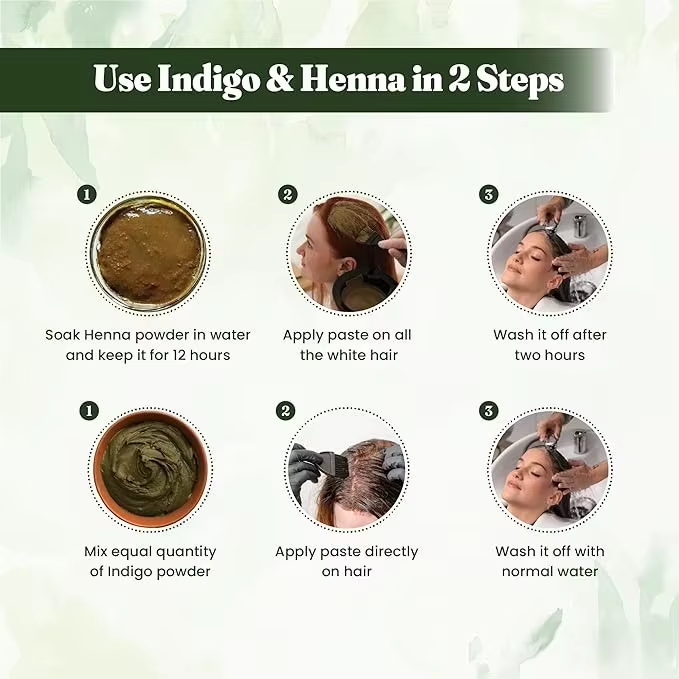 Use Indigo & Henna in 2 Steps

1
Soak Henna powder in water and keep it for 12 hours

2
Apply paste on all the white hair

3
Wash it off after two hours

1
Mix equal quantity of Indigo powder

2
Apply paste directly on hair

3
Wash it off with normal water