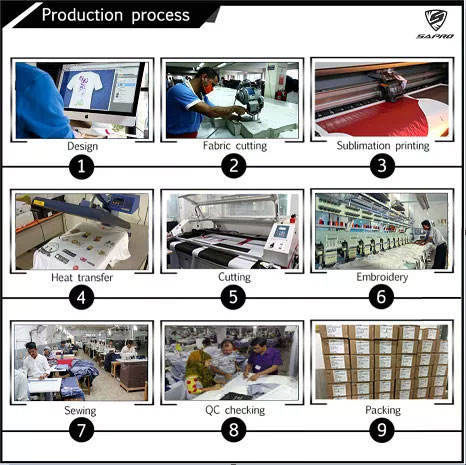 Production process

SAPRO

Design
1

Fabric cutting
2

Sublimation printing
3

Heat transfer
4

Cutting
5

Embroidery
6

Sewing
7

QC checking
8

Packing
9