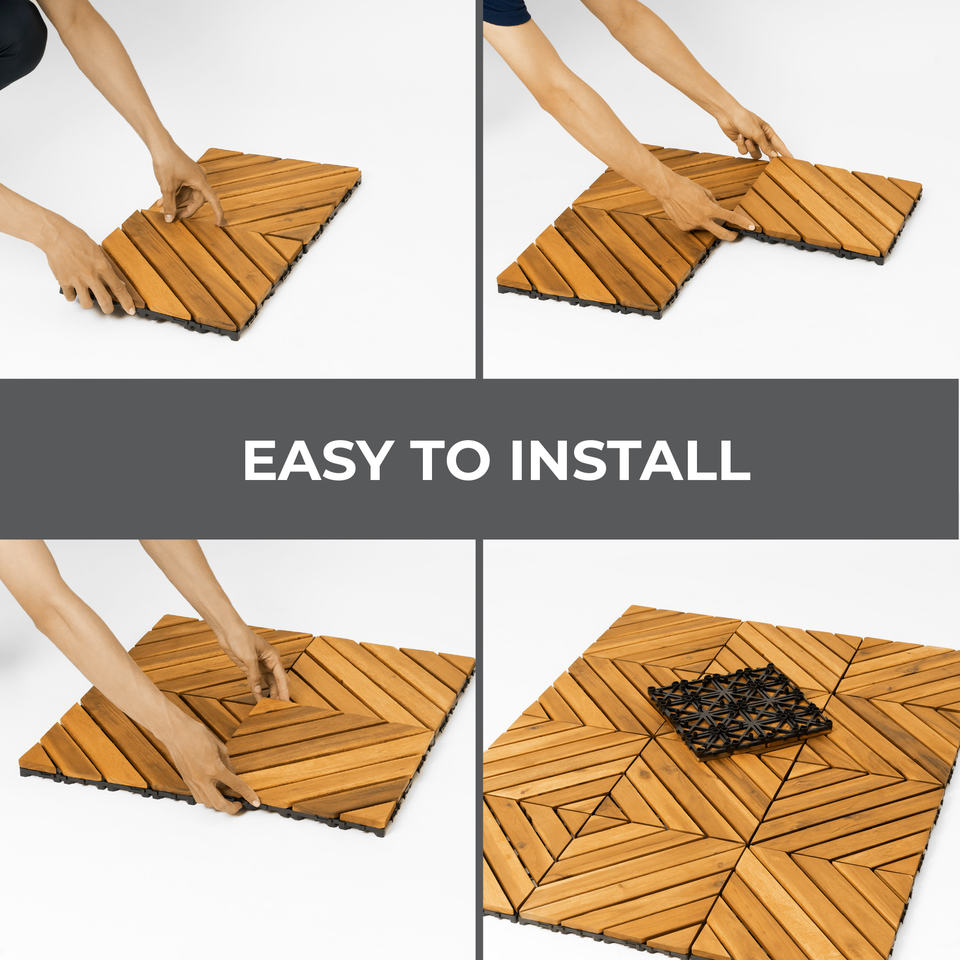 EASY TO INSTALL