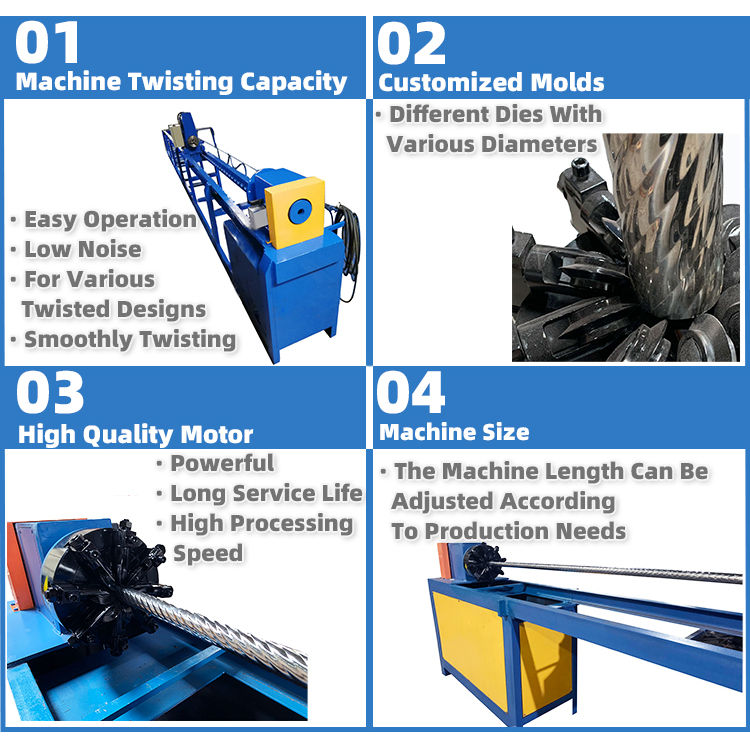 01
Machine Twisting Capacity

· Easy Operation
· Low Noise
· For Various Twisted Designs
· Smoothly Twisting

02
Customized Molds

· Different Dies With Various Diameters

03
High Quality Motor

· Powerful
· Long Service Life
· High Processing Speed

04
Machine Size

· The Machine Length Can Be Adjusted According To Production Needs