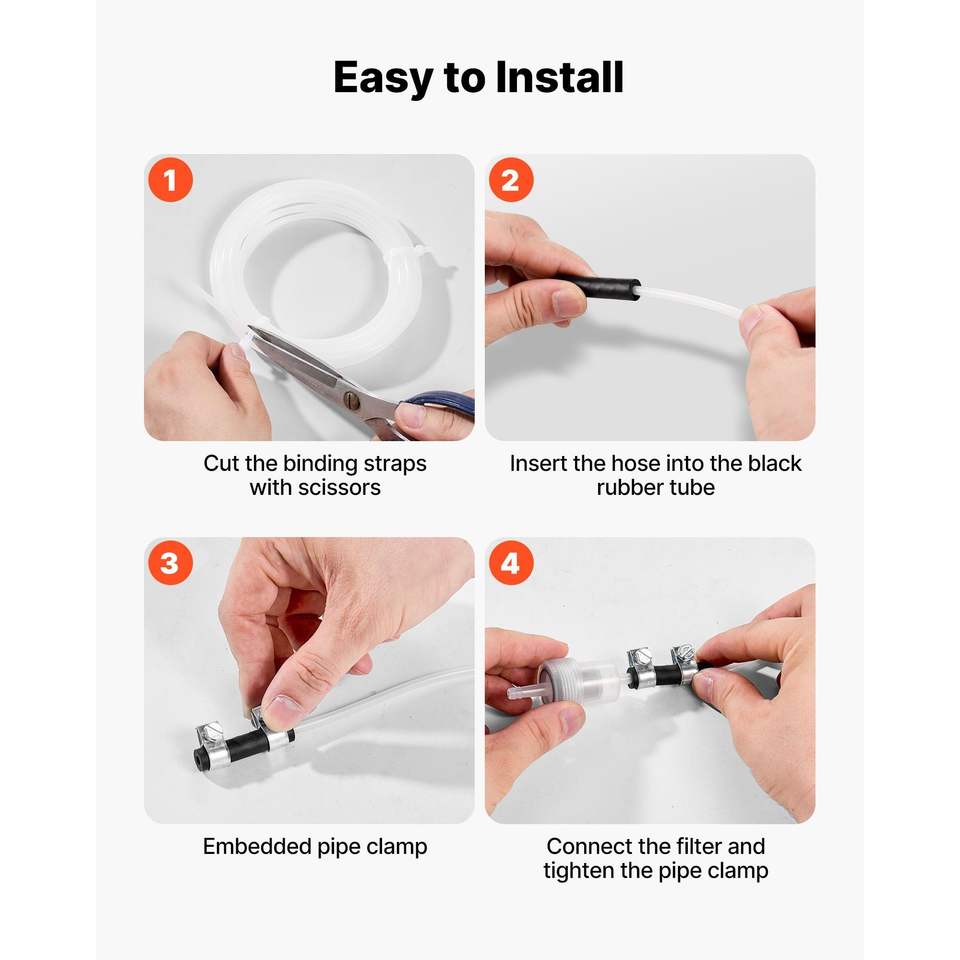 Easy to Install

1

Cut the binding straps with scissors

2

Insert the hose into the black rubber tube

3

Embedded pipe clamp

4

Connect the filter and tighten the pipe clamp