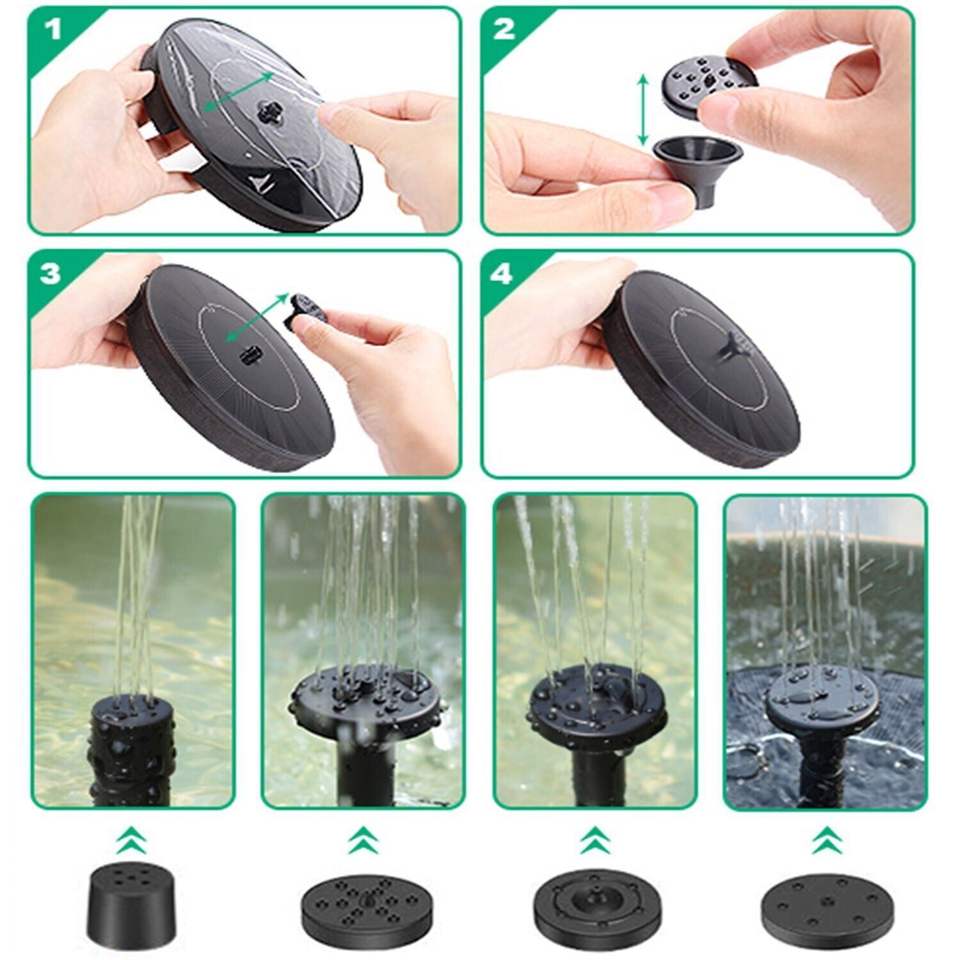 1

2

3

4