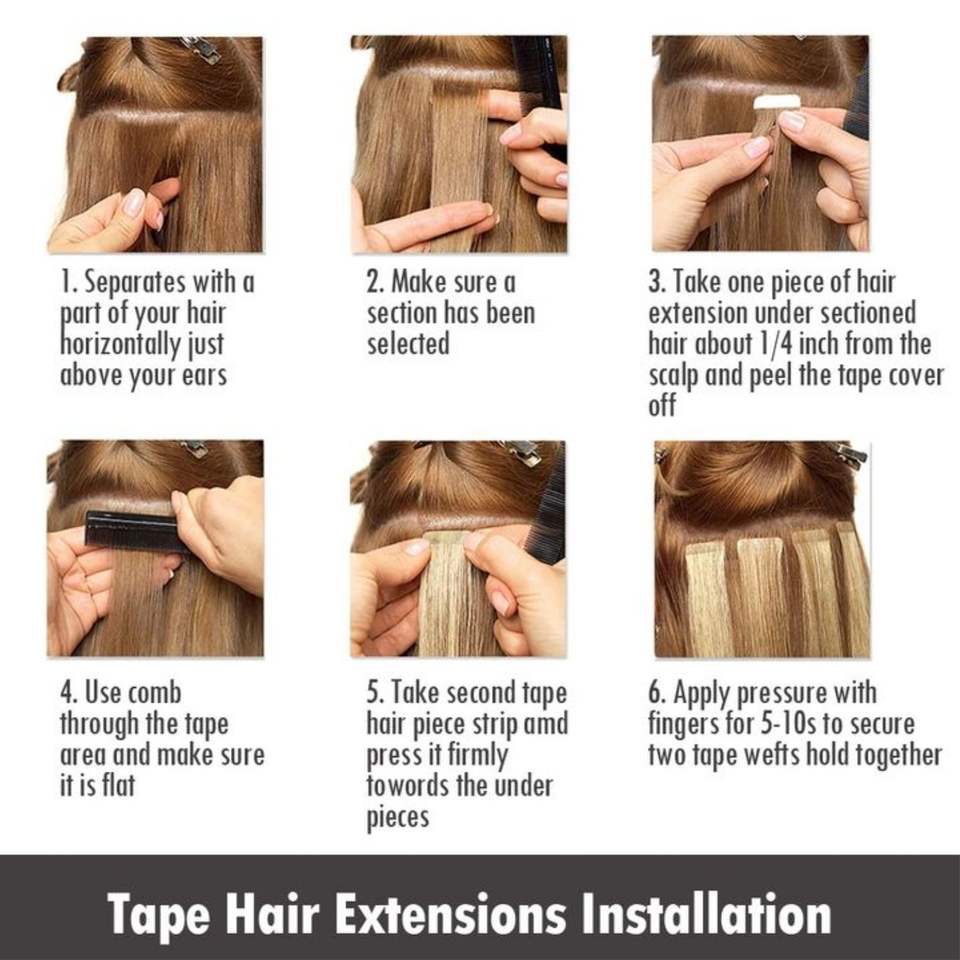 1. Separates with a part of your hair horizontally just above your ears

2. Make sure a section has been selected

3. Take one piece of hair extension under sectioned hair about 1/4 inch from the scalp and peel the tape cover off

4. Use comb through the tape area and make sure it is flat

5. Take second tape hair piece strip amd press it firmly towords the under pieces

6. Apply pressure with fingers for 5-10s to secure two tape wefts hold together

Tape Hair Extensions Installation