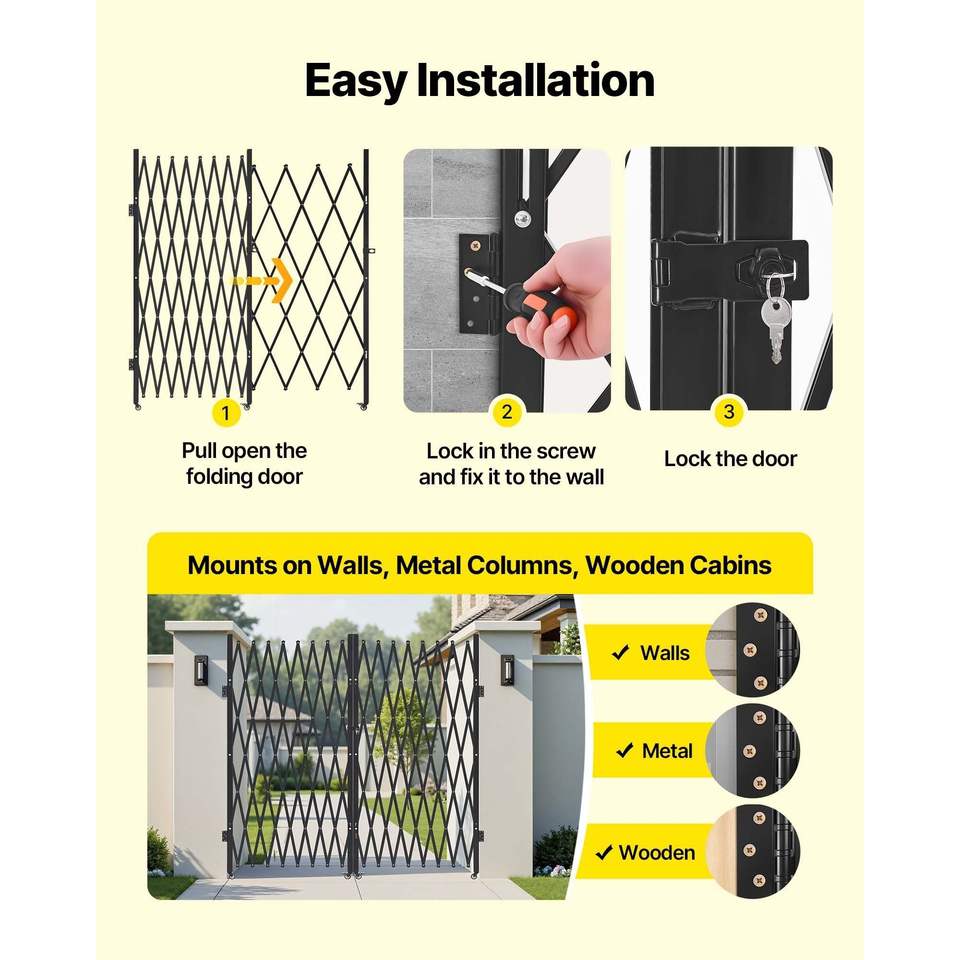 Easy Installation

1

Pull open the folding door

2

Lock in the screw and fix it to the wall

3

Lock the door

Mounts on Walls, Metal Columns, Wooden Cabins

✓ Walls

✓ Metal

✓ Wooden