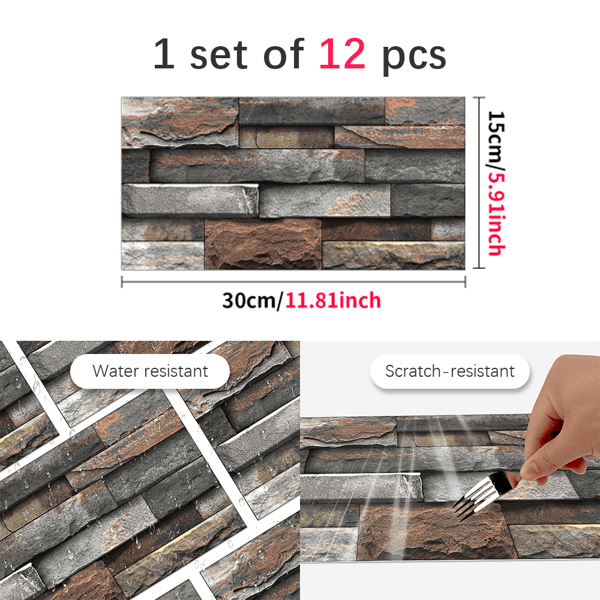 1 set of 12 pcs

15cm/5.91inch

30cm/11.81inch

Water resistant

Scratch-resistant