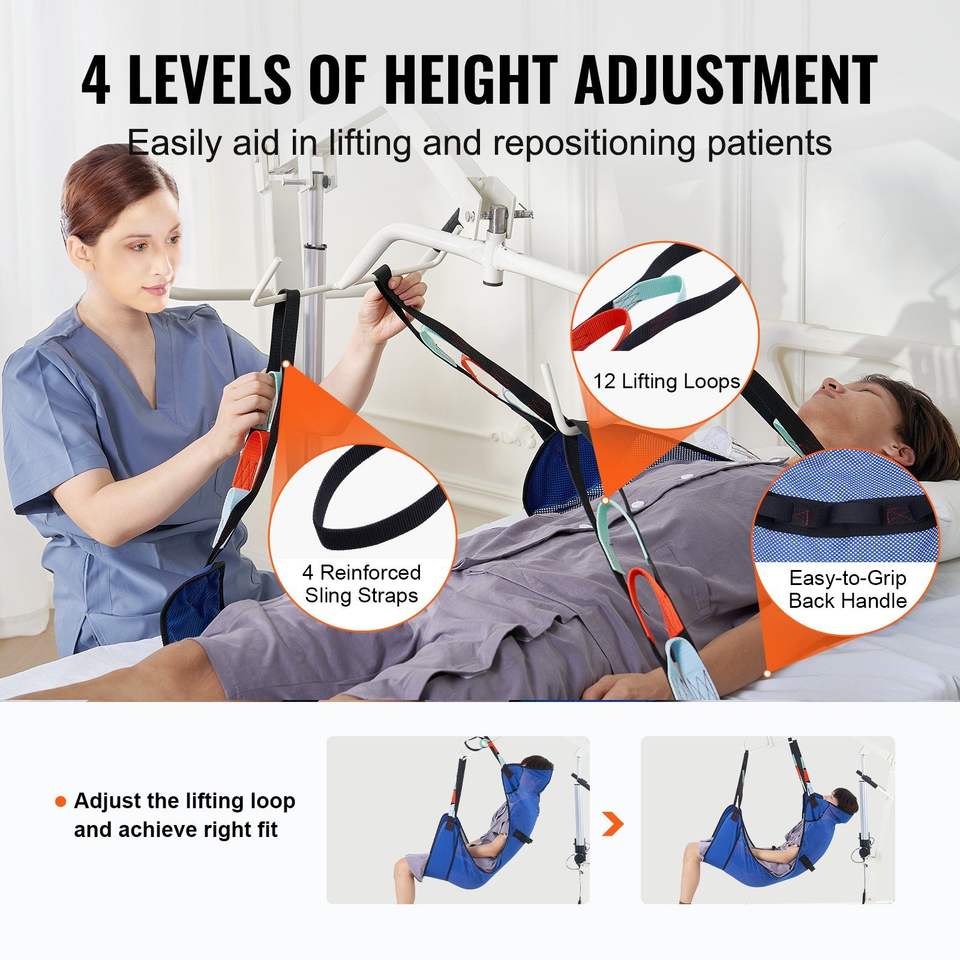 4 LEVELS OF HEIGHT ADJUSTMENT

Easily aid in lifting and repositioning patients

12 Lifting Loops

4 Reinforced Sling Straps

Easy-to-Grip Back Handle

Adjust the lifting loop and achieve right fit