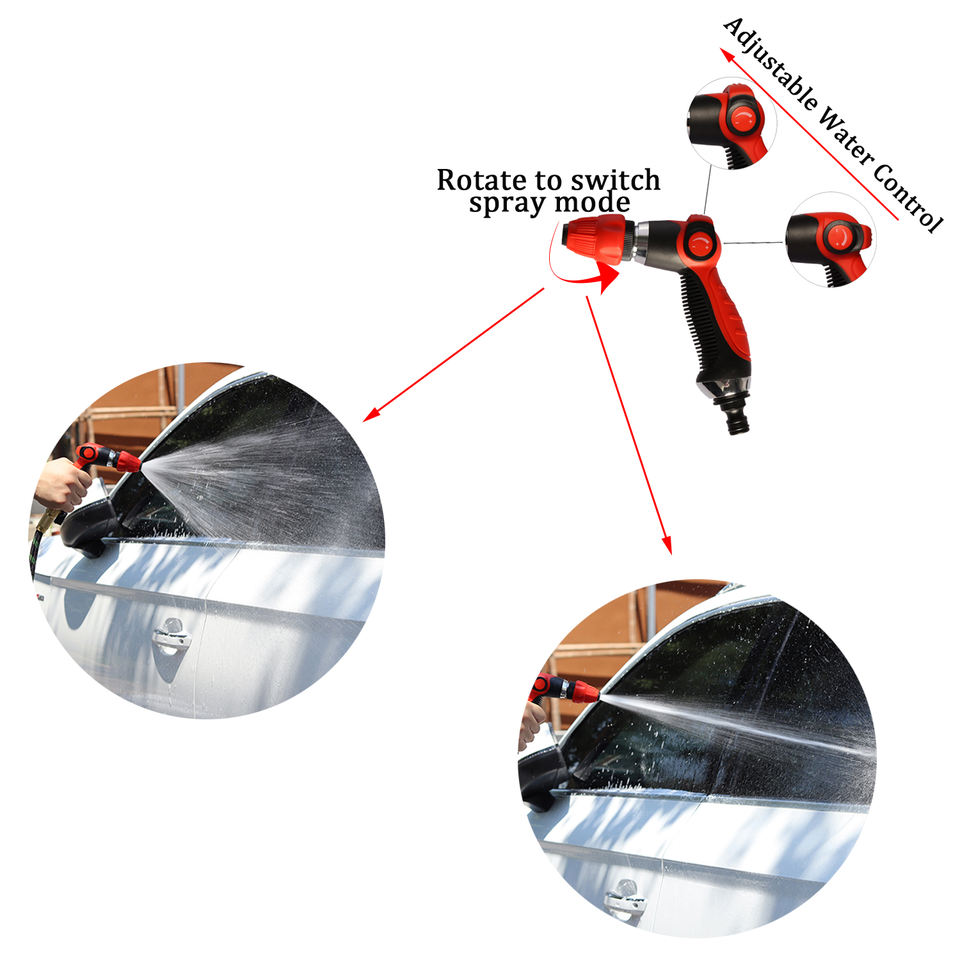 Adjustable Water Control

Rotate to switch spray mode