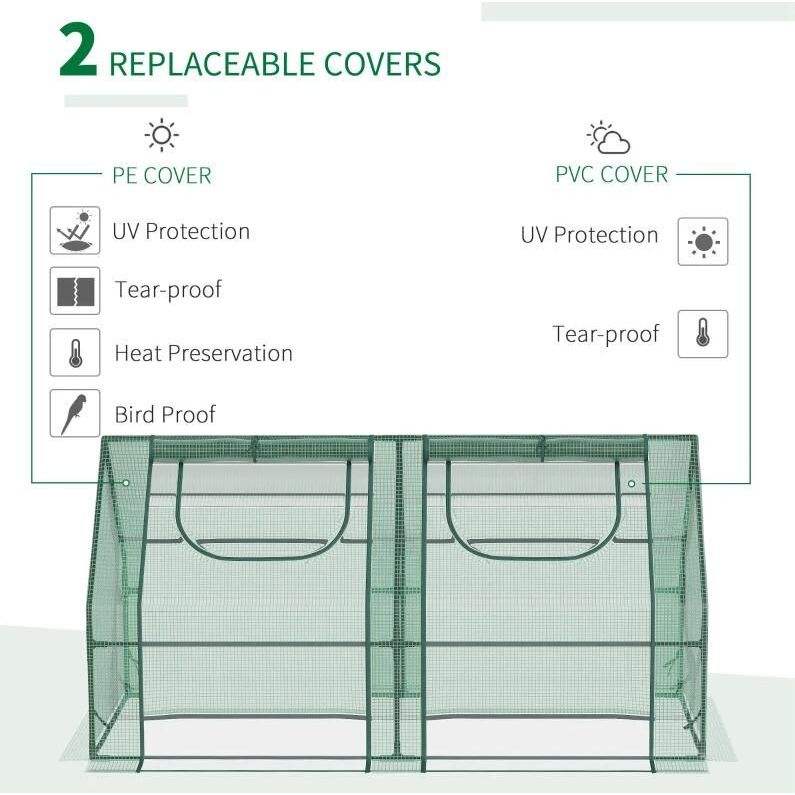 2 REPLACEABLE COVERS

PE COVER

UV Protection

Tear-proof

Heat Preservation

Bird Proof

PVC COVER

UV Protection

Tear-proof