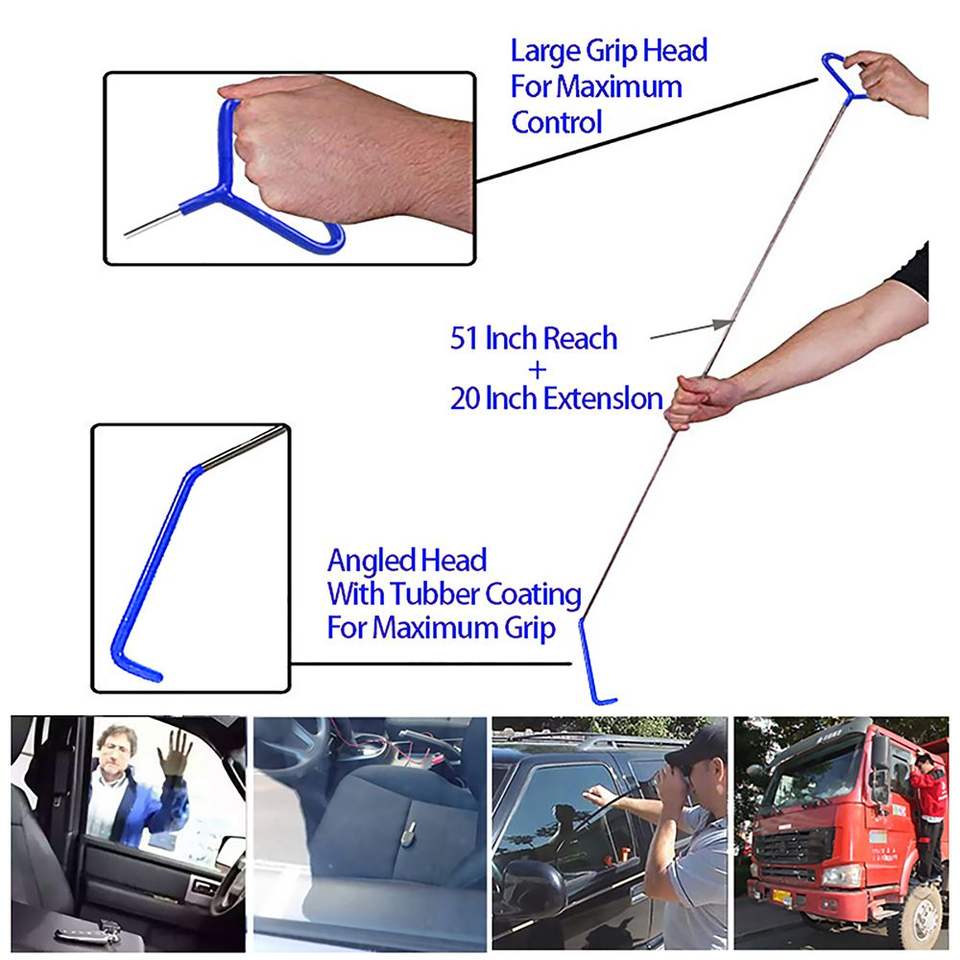 Large Grip Head
For Maximum
Control

51 Inch Reach
+
20 Inch Extenslon

Angled Head
With Tubber Coating
For Maximum Grip