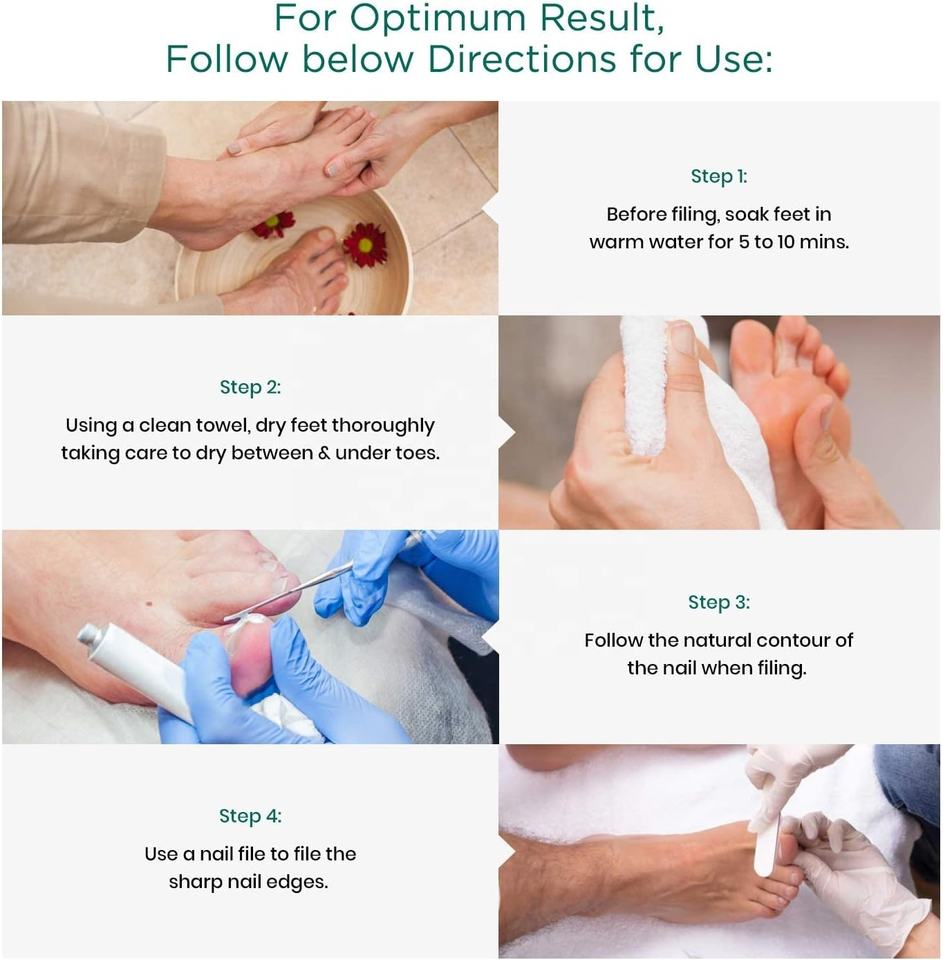 For Optimum Result,
Follow below Directions for Use:

Step 1:
Before filing, soak feet in warm water for 5 to 10 mins.

Step 2:
Using a clean towel, dry feet thoroughly taking care to dry between & under toes.

Step 3:
Follow the natural contour of the nail when filing.

Step 4:
Use a nail file to file the sharp nail edges.