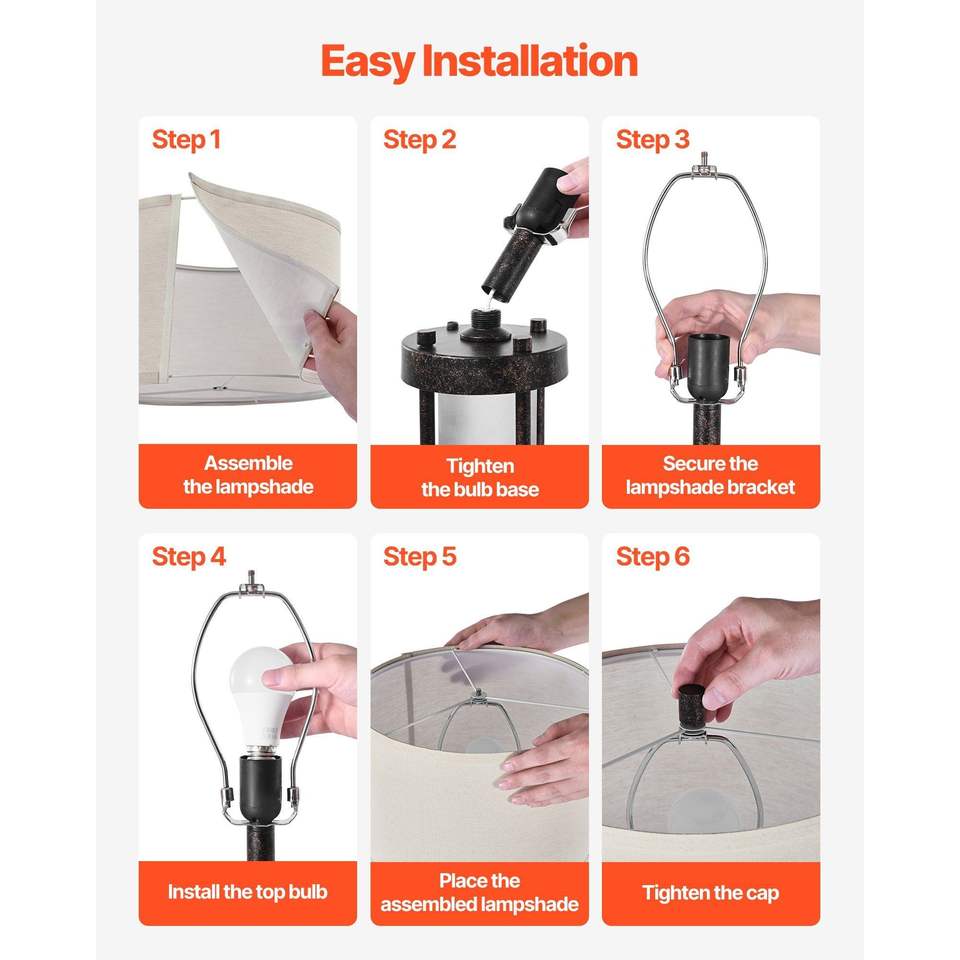 Easy Installation

Step 1

Assemble the lampshade

Step 2

Tighten the bulb base

Step 3

Secure the lampshade bracket

Step 4

Install the top bulb

Step 5

Place the assembled lampshade

Step 6

Tighten the cap