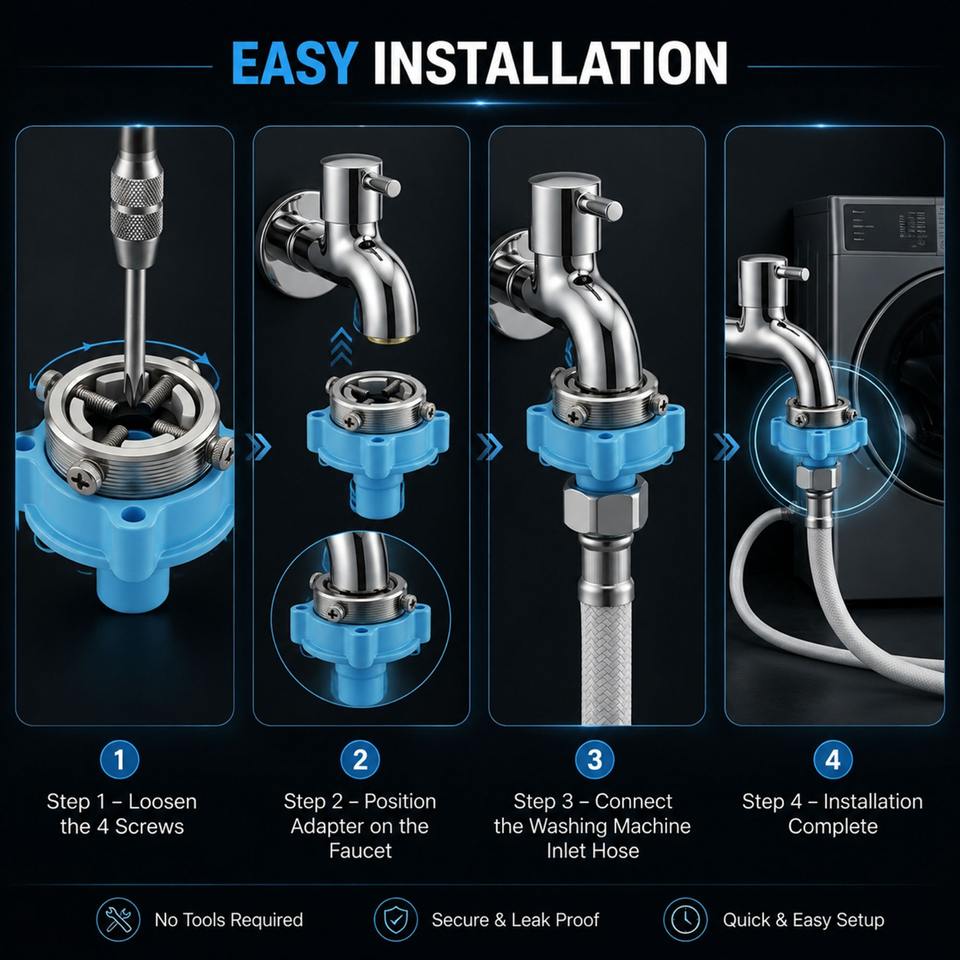 EASY INSTALLATION

1
Step 1 – Loosen the 4 Screws

2
Step 2 – Position Adapter on the Faucet

3
Step 3 – Connect the Washing Machine Inlet Hose

4
Step 4 – Installation Complete

No Tools Required

Secure & Leak Proof

Quick & Easy Setup