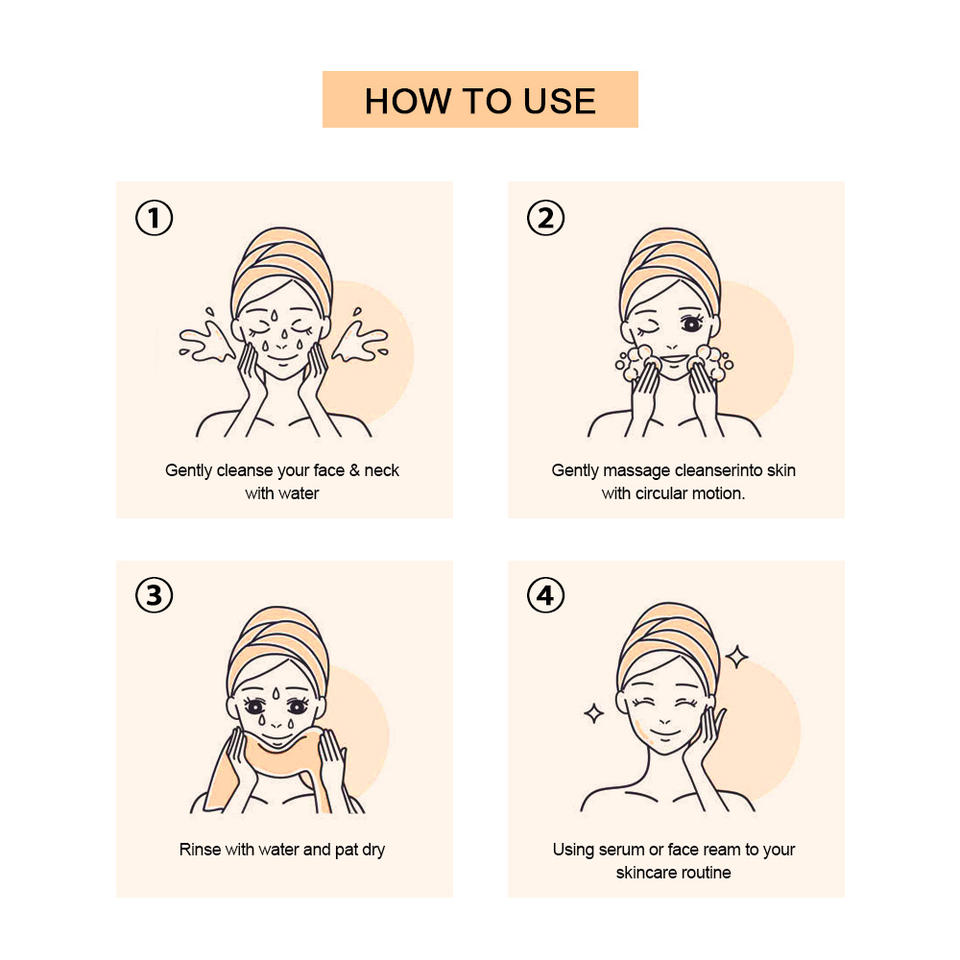 HOW TO USE

①

Gently cleanse your face & neck with water

②

Gently massage cleanserinto skin with circular motion.

③

Rinse with water and pat dry

④

Using serum or face ream to your skincare routine