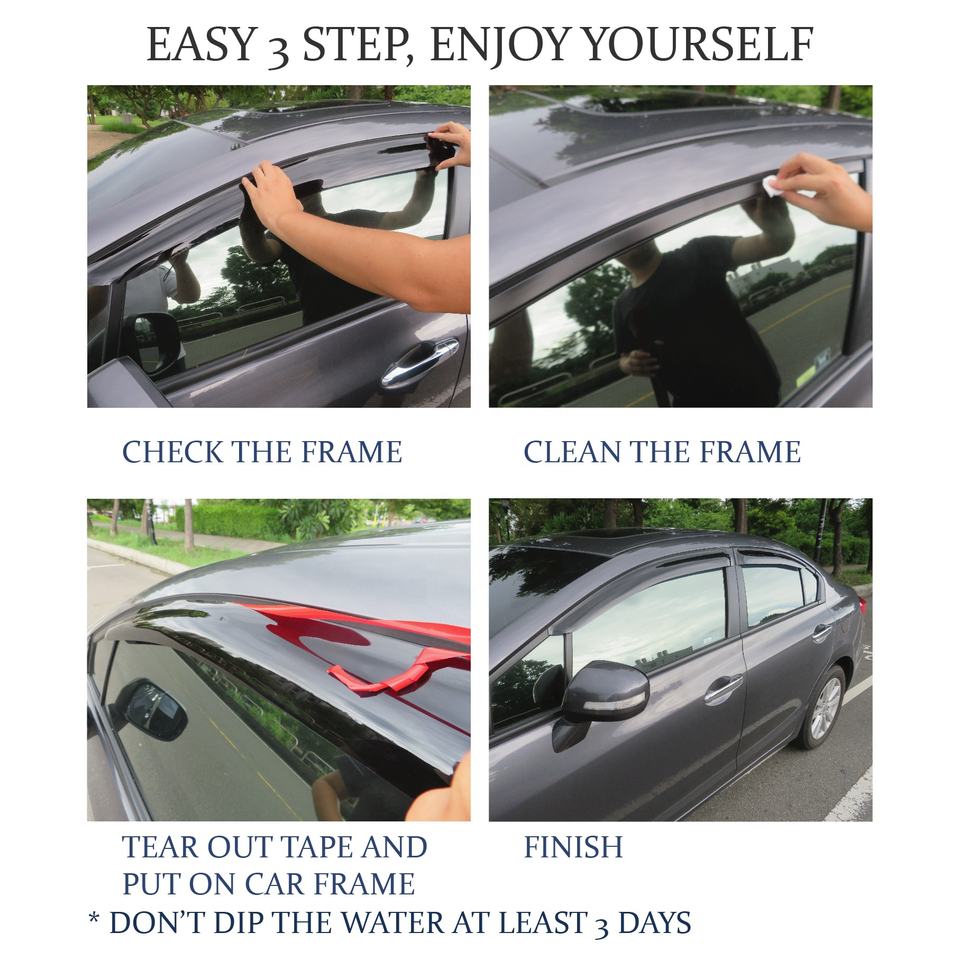 EASY 3 STEP, ENJOY YOURSELF

CHECK THE FRAME

CLEAN THE FRAME

TEAR OUT TAPE AND PUT ON CAR FRAME

FINISH

* DON'T DIP THE WATER AT LEAST 3 DAYS