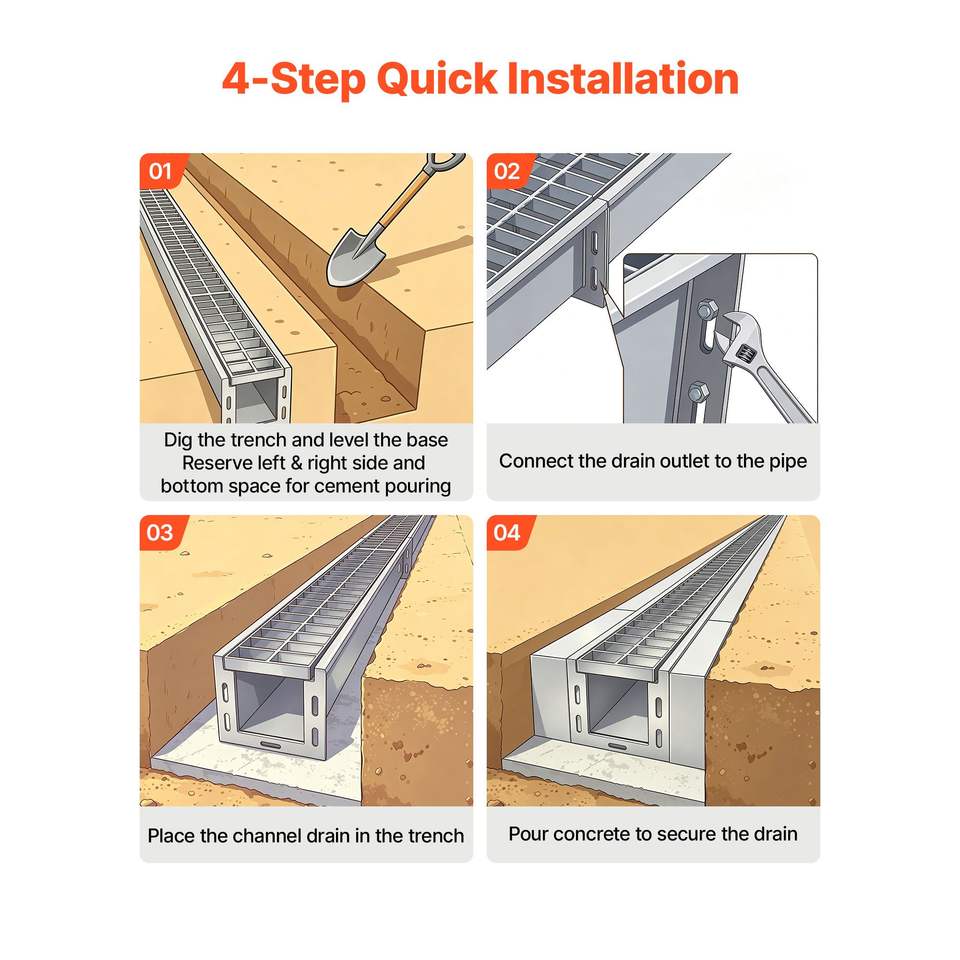 4-Step Quick Installation

01

Dig the trench and level the base
Reserve left & right side and bottom space for cement pouring

02

Connect the drain outlet to the pipe

03

Place the channel drain in the trench

04

Pour concrete to secure the drain