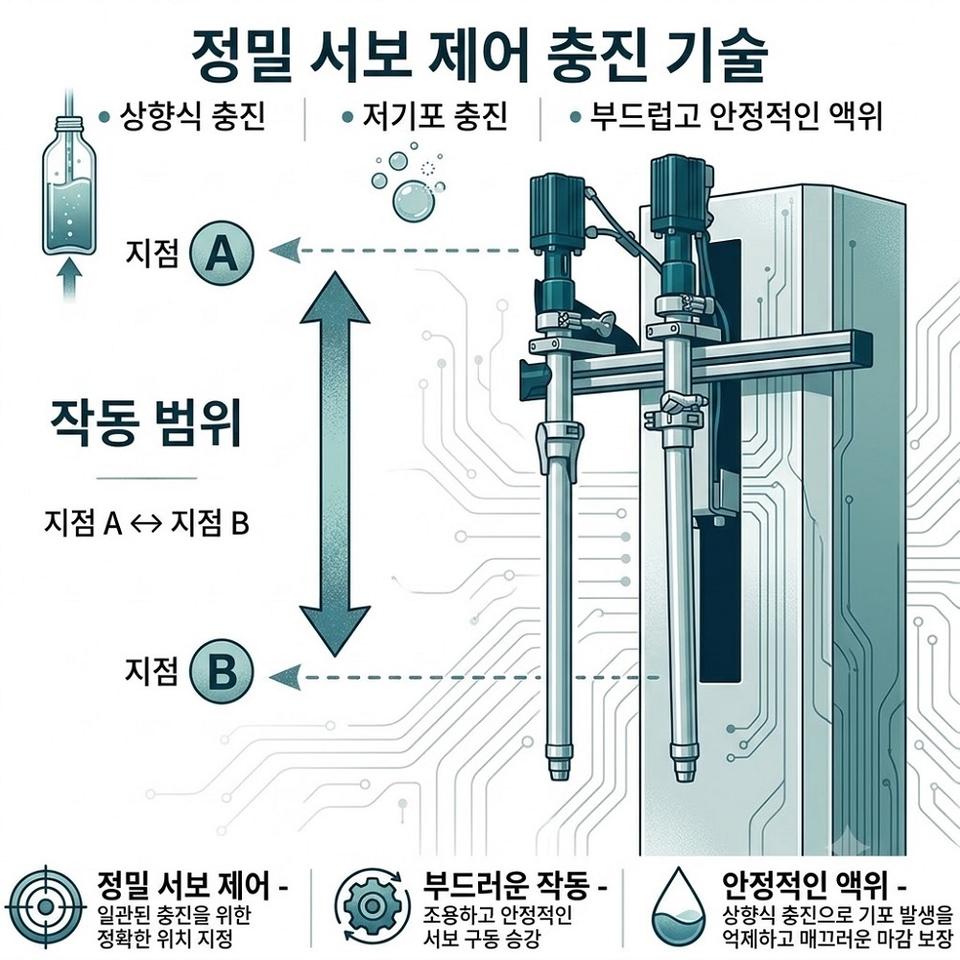 정밀 서보 제어 충진 기술

• 상향식 충진 | • 저기포 충진 | • 부드럽고 안정적인 액위

지점 A

작동 범위

지점 A ↔ 지점 B

지점 B

정밀 서보 제어 -
일관된 충진을 위한 정확한 위치 지정

부드러운 작동 -
조용하고 안정적인 서보 구동 승강

안정적인 액위 -
상향식 충진으로 기포 발생을 억제하고 매끄러운 마감 보장