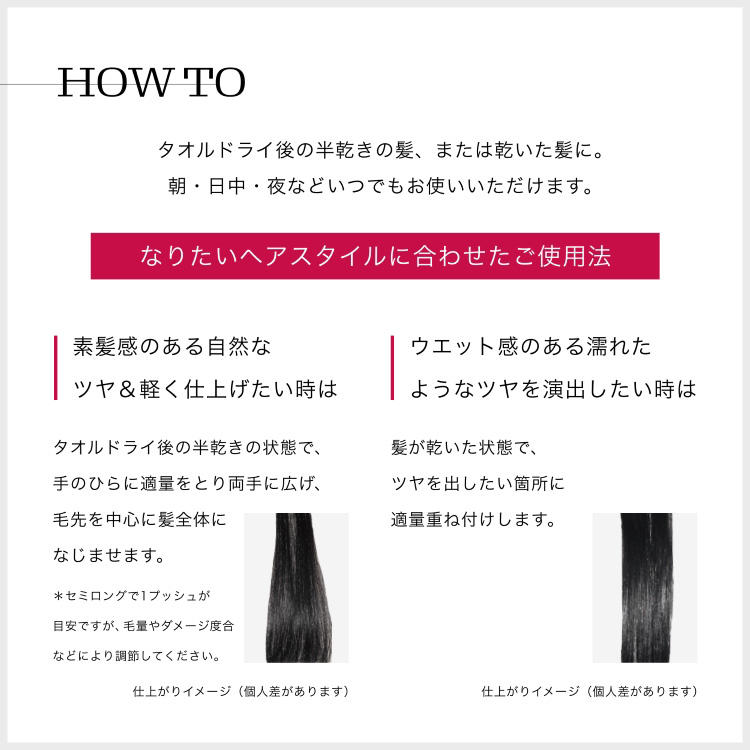 HOW TO

タオルドライ後の半乾きの髪、または乾いた髪に。
朝・日中・夜などいつでもお使いいただけます。

なりたいヘアスタイルに合わせたご使用法

素髪感のある自然な
ツヤ＆軽く仕上げたい時は

タオルドライ後の半乾きの状態で、
手のひらに適量をとり両手に広げ、
毛先を中心に髪全体に
なじませます。

＊セミロングで1プッシュが
目安ですが、毛量やダメージ度合
などにより調節してください。

仕上がりイメージ（個人差があります）

ウエット感のある濡れた
ようなツヤを演出したい時は

髪が乾いた状態で、
ツヤを出したい箇所に
適量重ね付けします。

仕上がりイメージ（個人差があります）