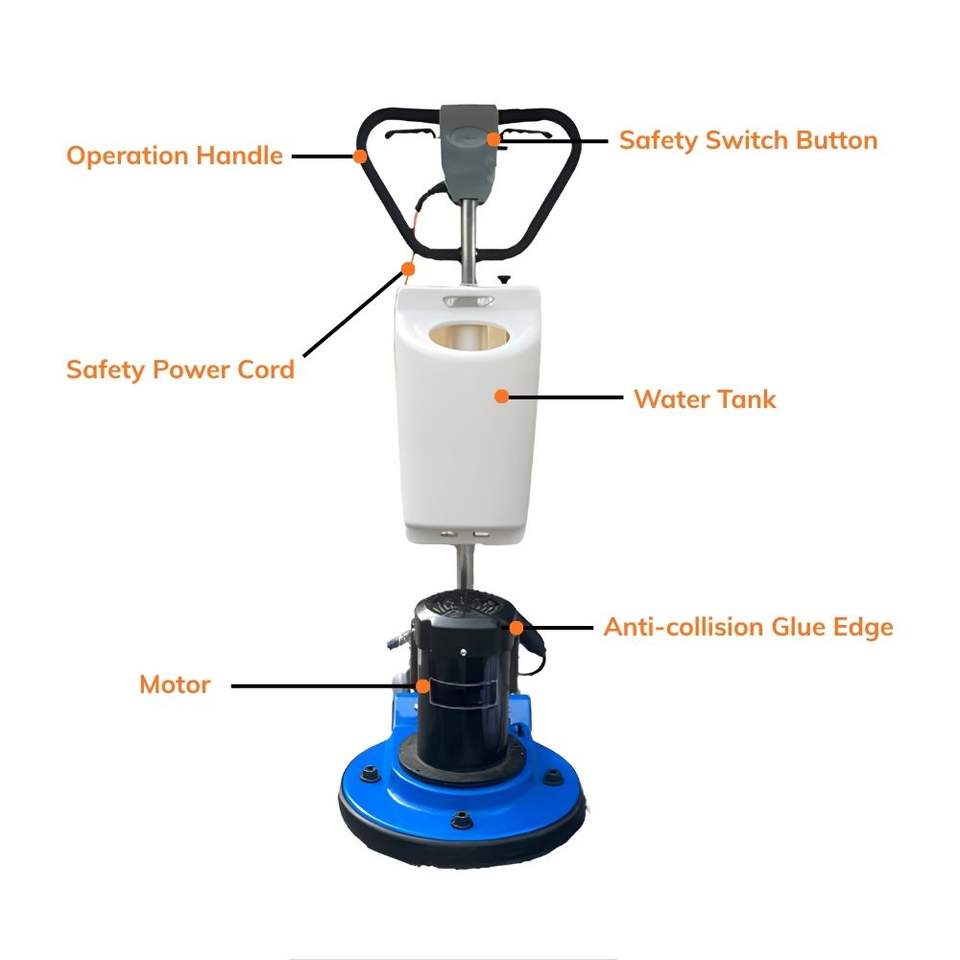 Operation Handle

Safety Switch Button

Safety Power Cord

Water Tank

Anti-collision Glue Edge

Motor