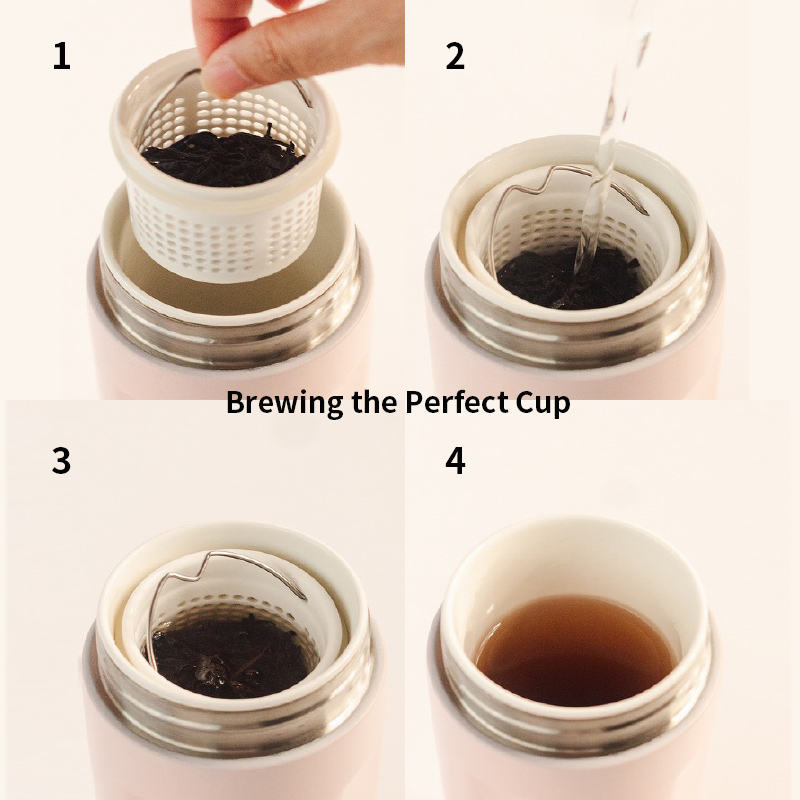 1

2

Brewing the Perfect Cup

3

4