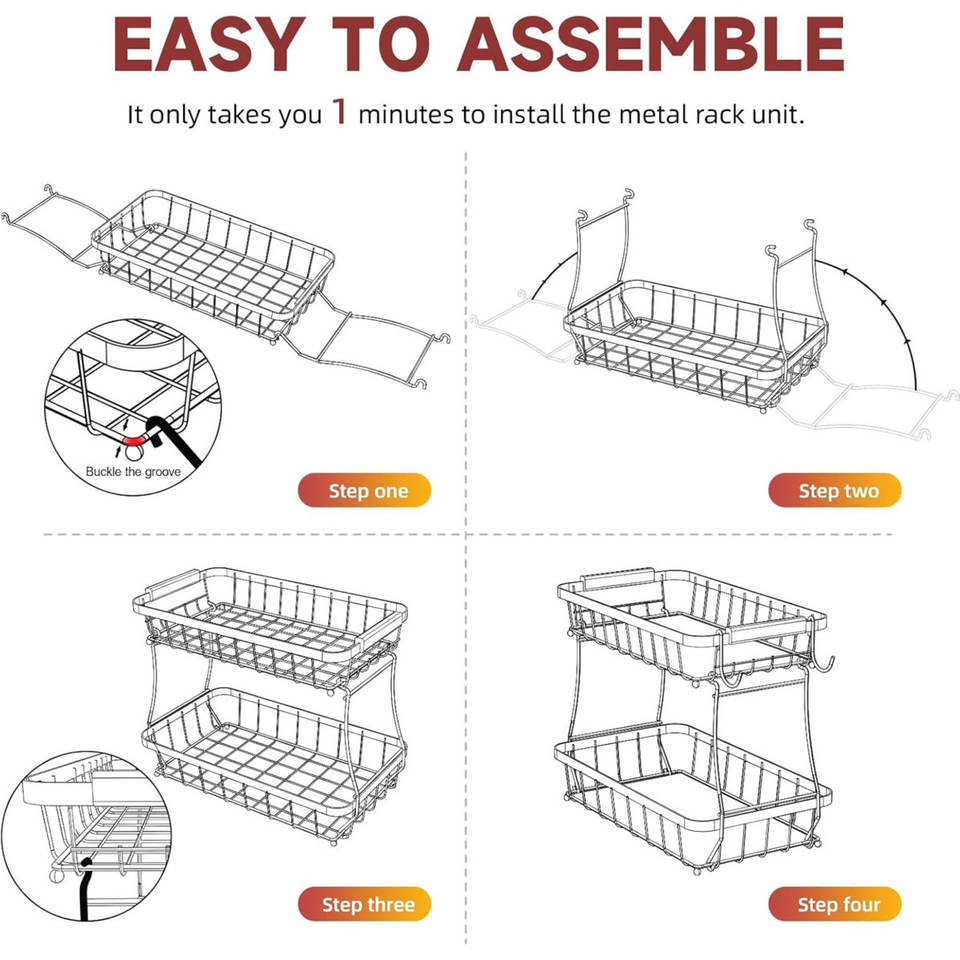 EASY TO ASSEMBLE

It only takes you 1 minutes to install the metal rack unit.

Buckle the groove

Step one

Step two

Step three

Step four