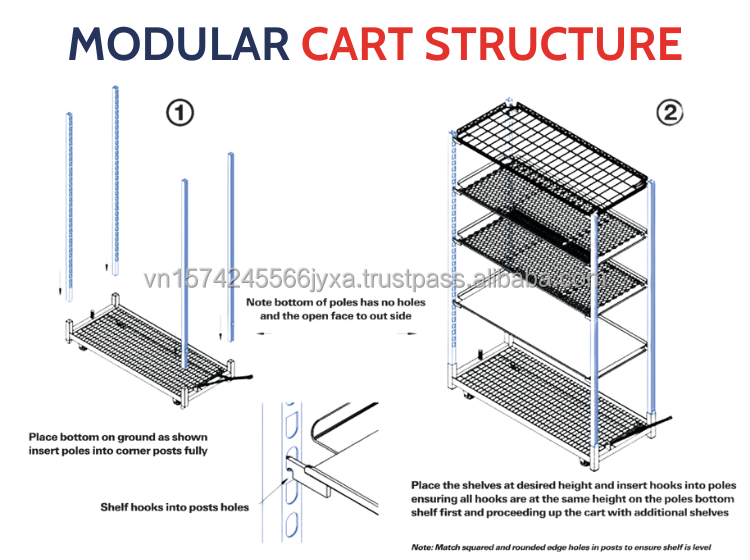 MODULAR CART STRUCTURE

①

②

vn1574245566jyxa.trustpass.alibaba.com

Note bottom of poles has no holes and the open face to out side

Place bottom on ground as shown insert poles into corner posts fully

Shelf hooks into posts holes

Place the shelves at desired height and insert hooks into poles ensuring all hooks are at the same height on the poles bottom shelf first and proceeding up the cart with additional shelves

Note: Match squared and rounded edge holes in posts to ensure shelf is level