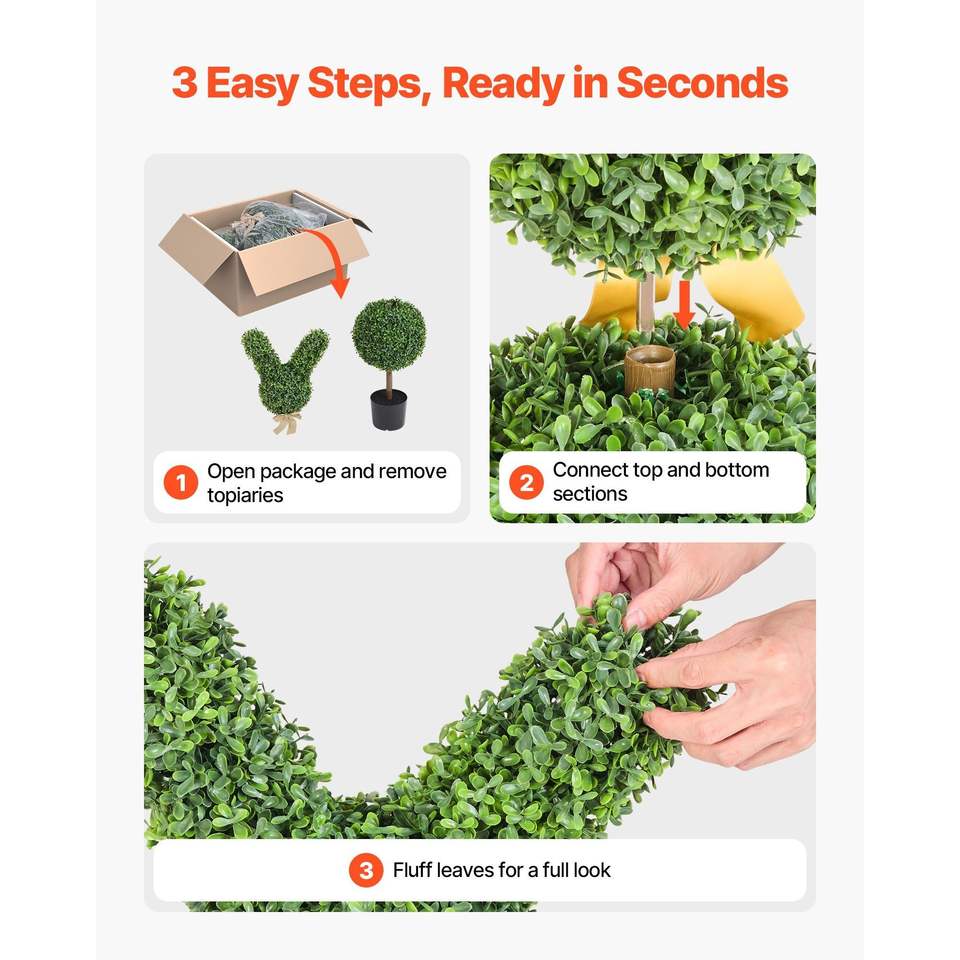 3 Easy Steps, Ready in Seconds

1 Open package and remove topiaries

2 Connect top and bottom sections

3 Fluff leaves for a full look