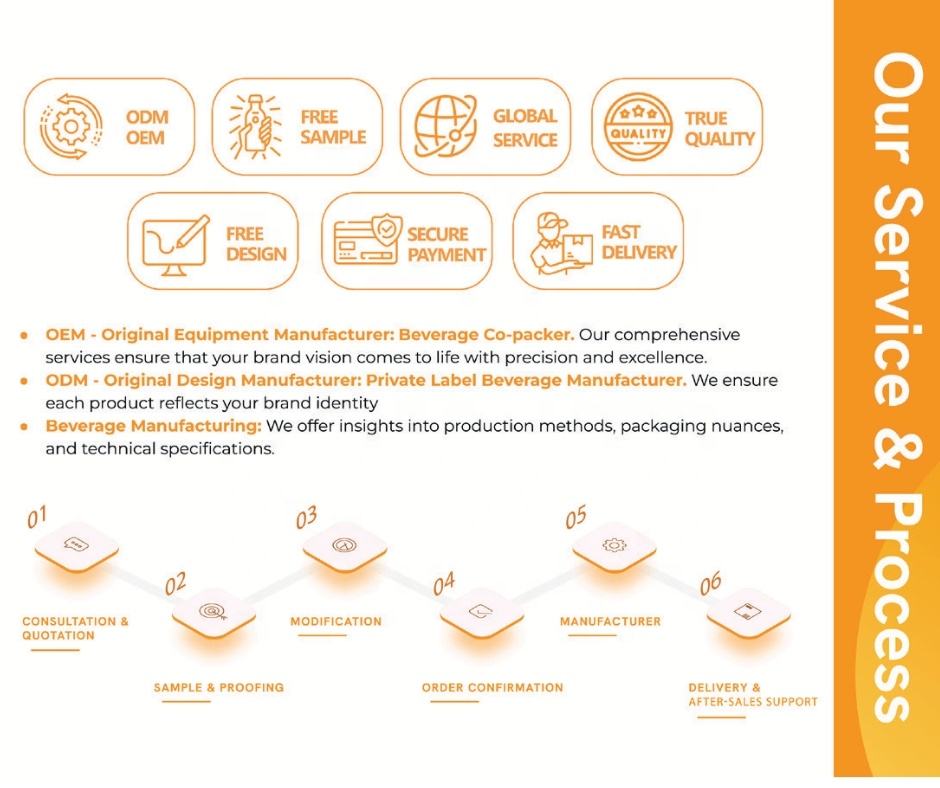 ODM
OEM

FREE
SAMPLE

GLOBAL
SERVICE

QUALITY

TRUE
QUALITY

FREE
DESIGN

SECURE
PAYMENT

FAST
DELIVERY

• OEM - Original Equipment Manufacturer: Beverage Co-packer. Our comprehensive services ensure that your brand vision comes to life with precision and excellence.
• ODM - Original Design Manufacturer: Private Label Beverage Manufacturer. We ensure each product reflects your brand identity
• Beverage Manufacturing: We offer insights into production methods, packaging nuances, and technical specifications.

01
CONSULTATION & QUOTATION

02
SAMPLE & PROOFING

03
MODIFICATION

04
ORDER CONFIRMATION

05
MANUFACTURER

06
DELIVERY & AFTER-SALES SUPPORT

Our Service & Process