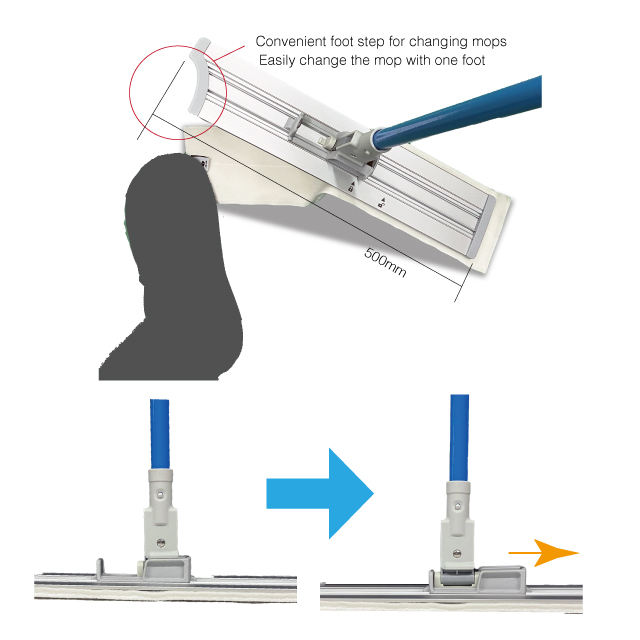 Convenient foot step for changing mops
Easily change the mop with one foot

500mm