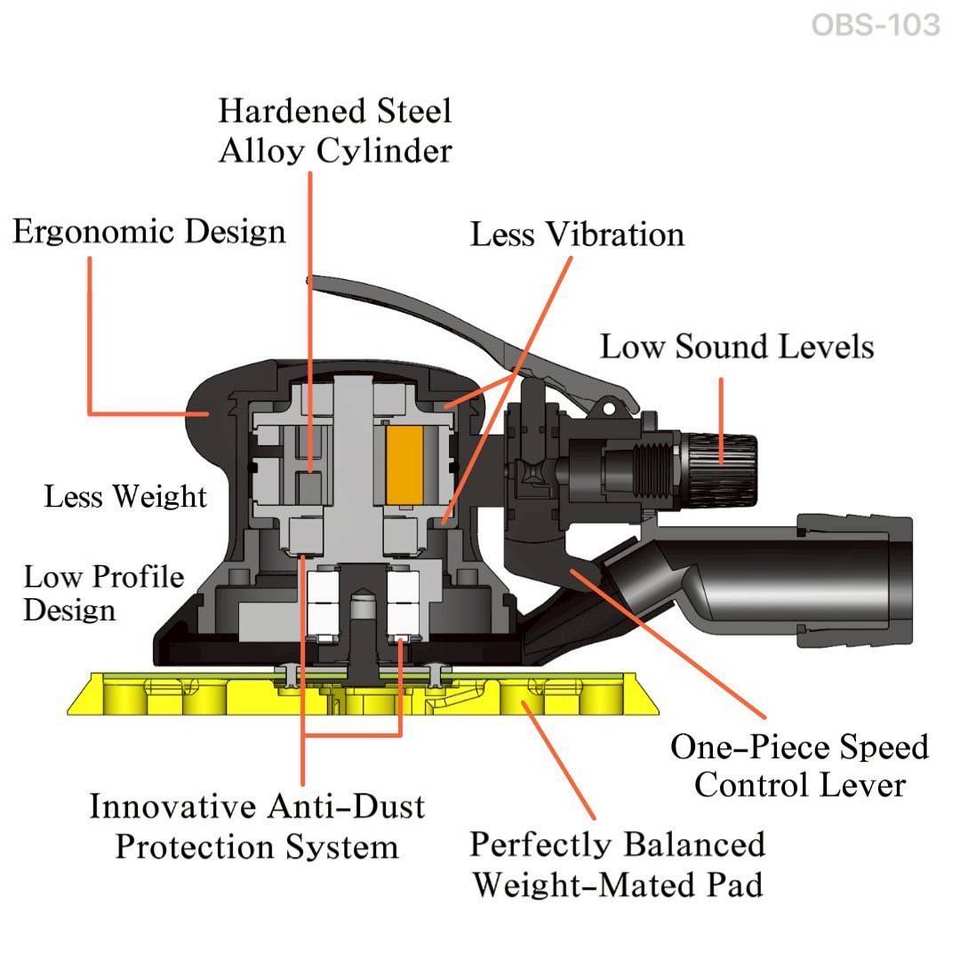 OBS-103

Hardened Steel Alloy Cylinder

Ergonomic Design

Less Vibration

Low Sound Levels

Less Weight

Low Profile Design

One-Piece Speed Control Lever

Innovative Anti-Dust Protection System

Perfectly Balanced Weight-Mated Pad