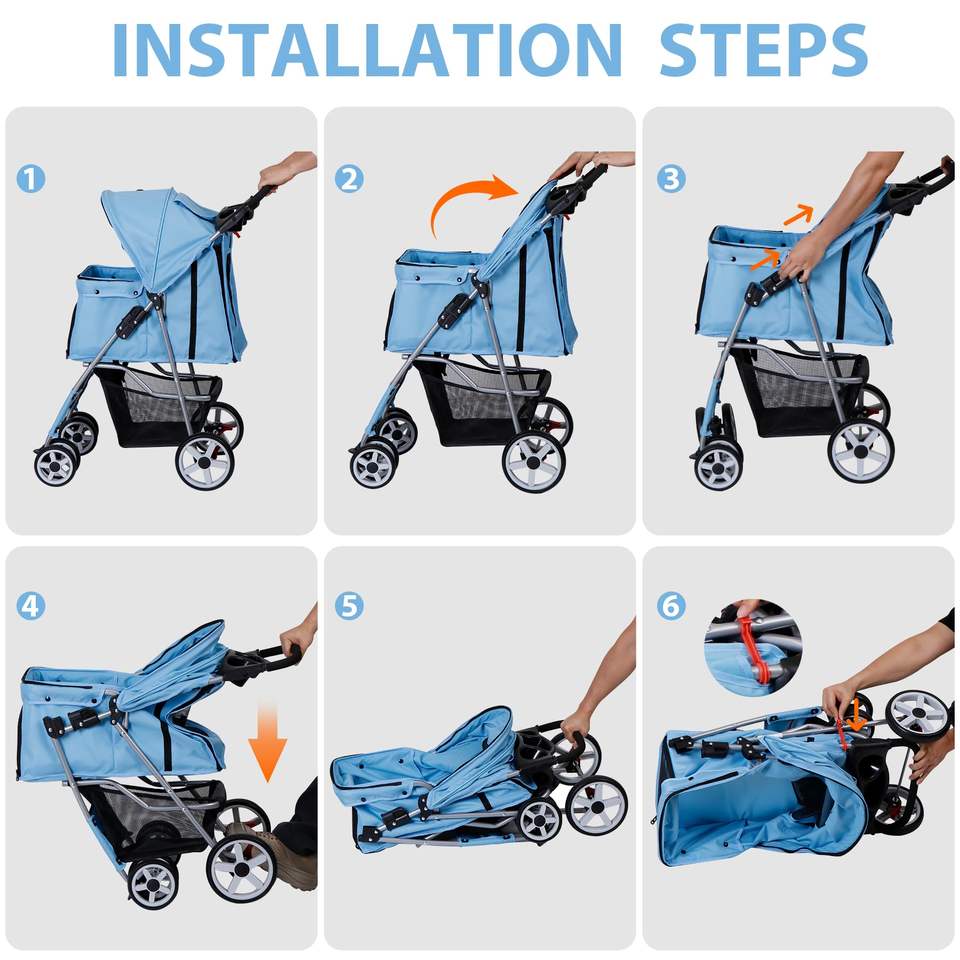 INSTALLATION STEPS

1

2

3

4

5

6