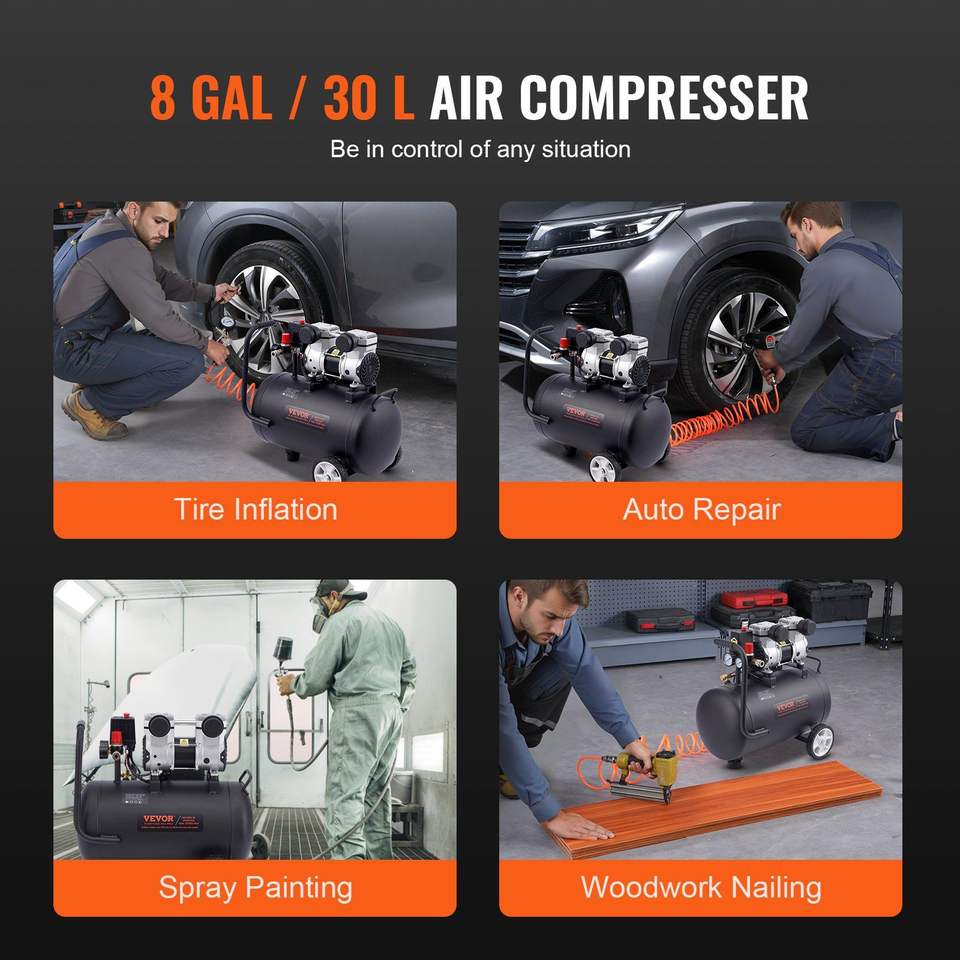 8 GAL / 30 L AIR COMPRESSER

Be in control of any situation

VEVOR

Tire Inflation

VEVOR

Auto Repair

VEVOR

Spray Painting

VEVOR

Woodwork Nailing