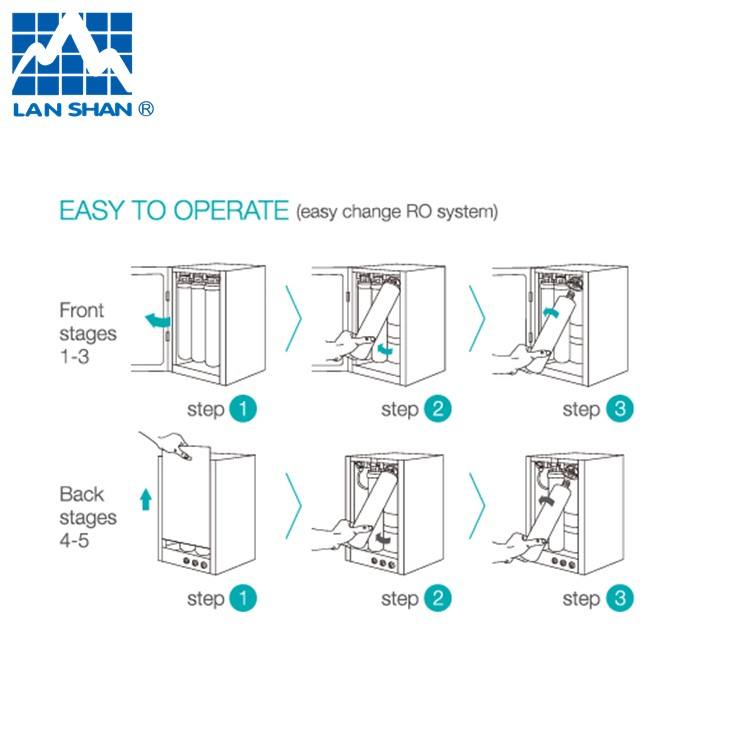 LAN SHAN ®

EASY TO OPERATE (easy change RO system)

Front stages 1-3

step 1

step 2

step 3

Back stages 4-5

step 1

step 2

step 3