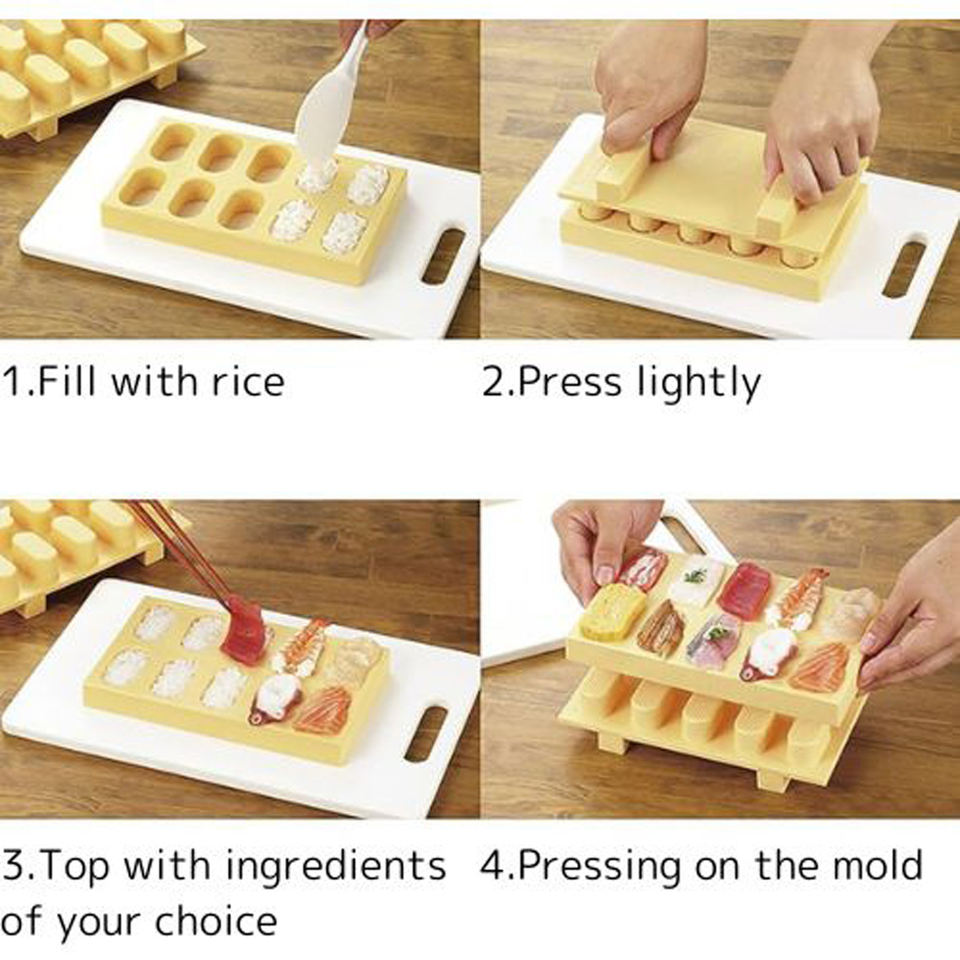 1.Fill with rice

2.Press lightly

3.Top with ingredients of your choice

4.Pressing on the mold