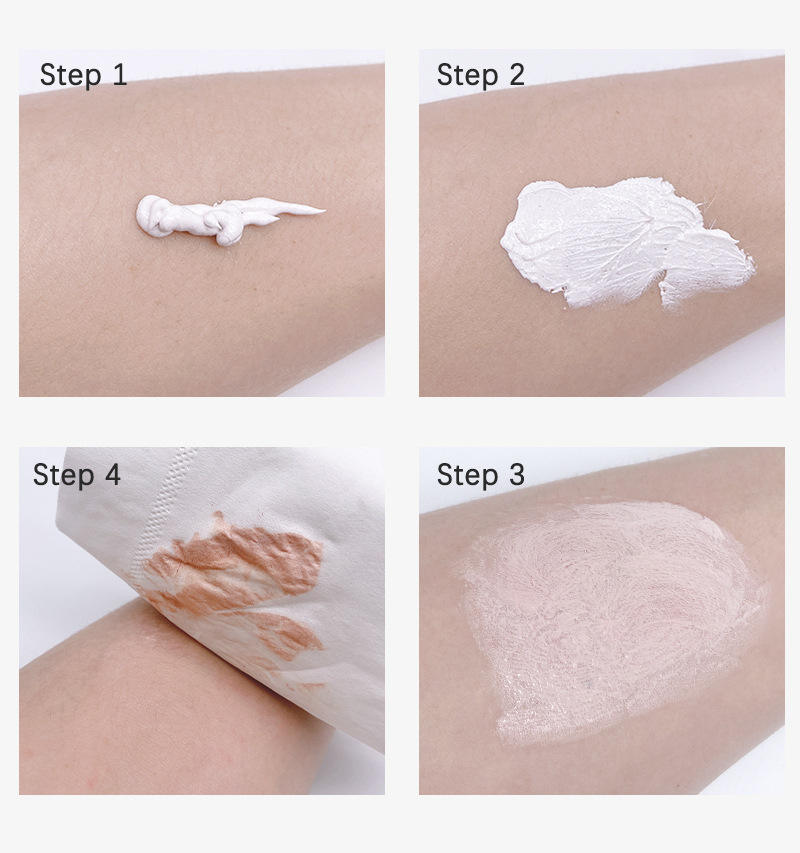 Step 1

Step 2

Step 4

Step 3