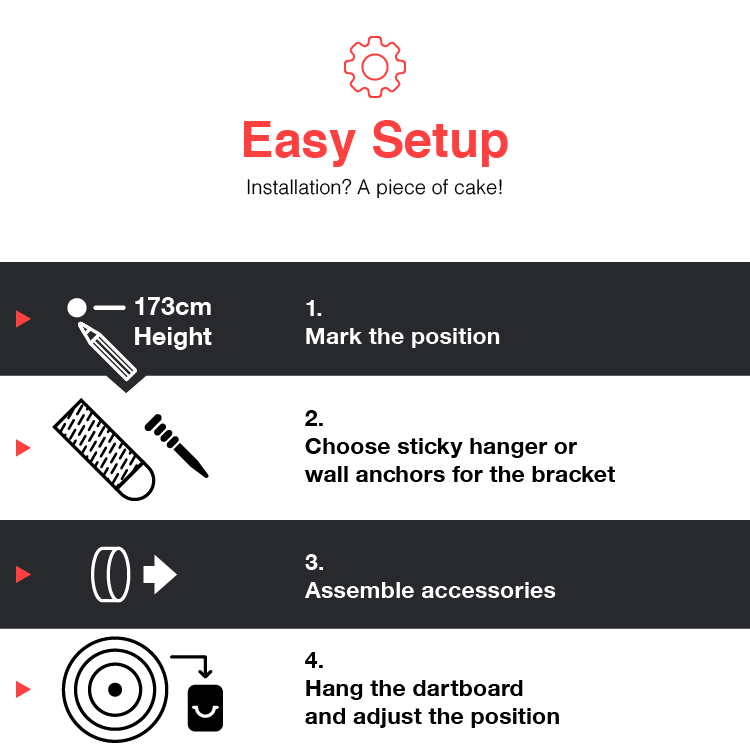 Easy Setup

Installation? A piece of cake!

173cm
Height

1.
Mark the position

2.
Choose sticky hanger or wall anchors for the bracket

3.
Assemble accessories

4.
Hang the dartboard and adjust the position