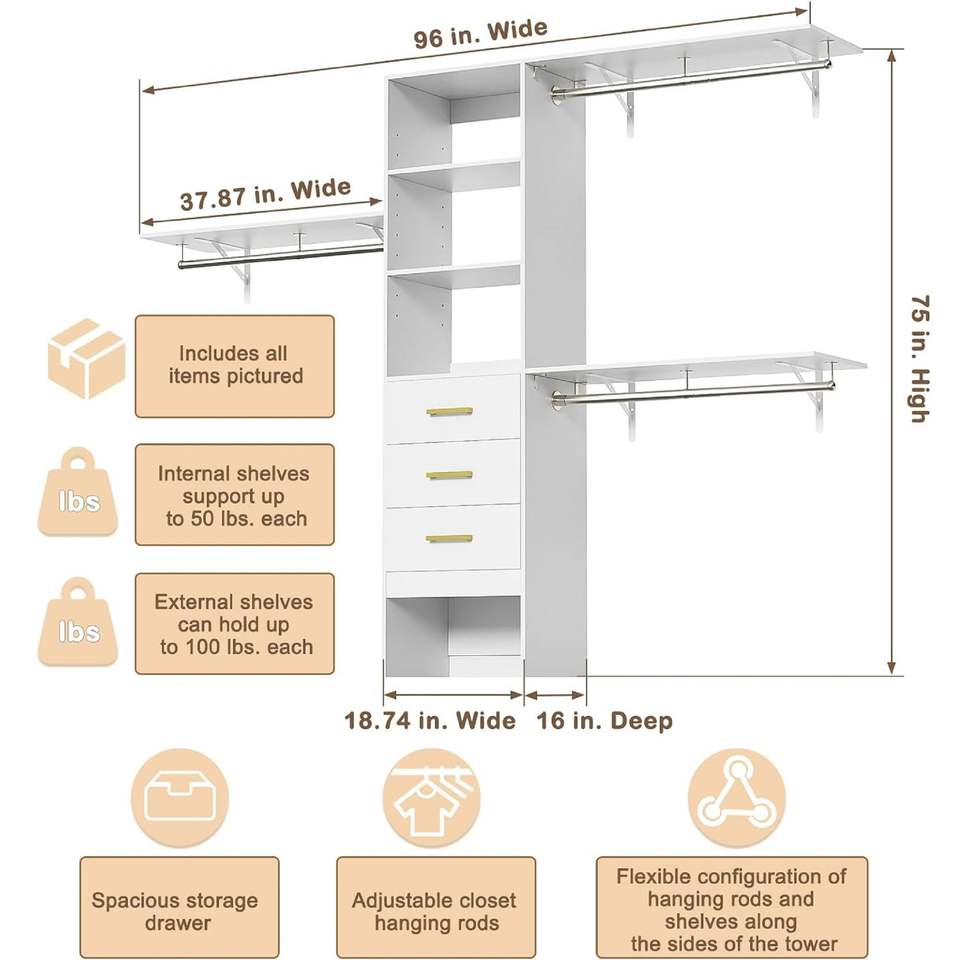 96 in. Wide

37.87 in. Wide

75 in. High

Includes all items pictured

lbs

Internal shelves support up to 50 lbs. each

lbs

External shelves can hold up to 100 lbs. each

18.74 in. Wide

16 in. Deep

Spacious storage drawer

Adjustable closet hanging rods

Flexible configuration of hanging rods and shelves along the sides of the tower