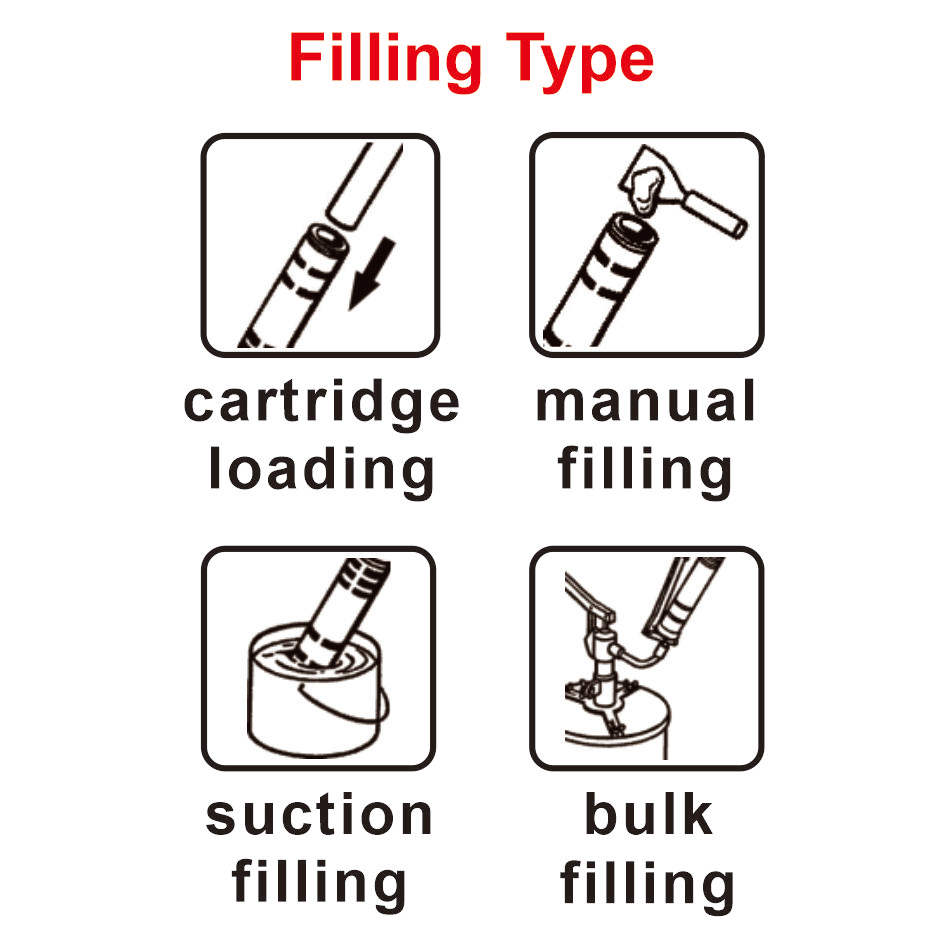 Filling Type

cartridge loading

manual filling

suction filling

bulk filling