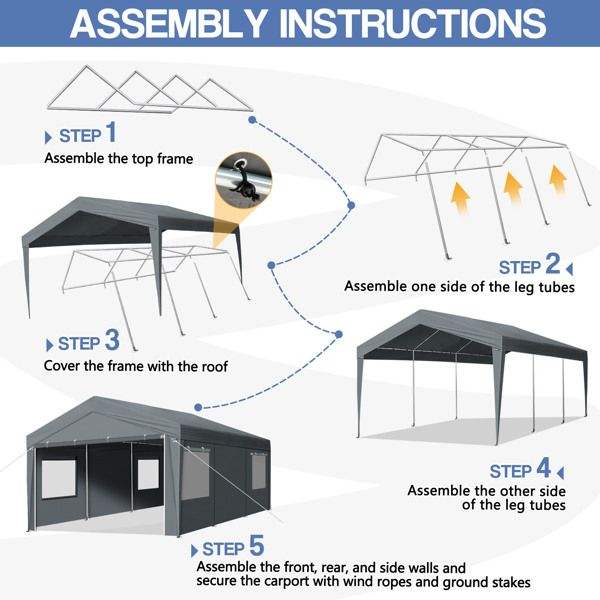 ASSEMBLY INSTRUCTIONS

STEP 1
Assemble the top frame

STEP 2
Assemble one side of the leg tubes

STEP 3
Cover the frame with the roof

STEP 4
Assemble the other side of the leg tubes

STEP 5
Assemble the front, rear, and side walls and secure the carport with wind ropes and ground stakes