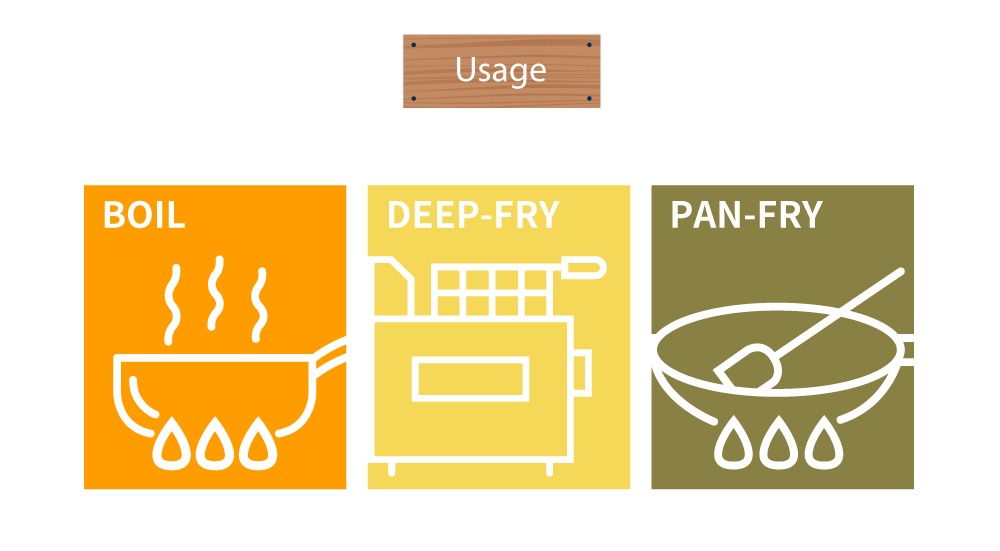 Usage

BOIL

DEEP-FRY

PAN-FRY