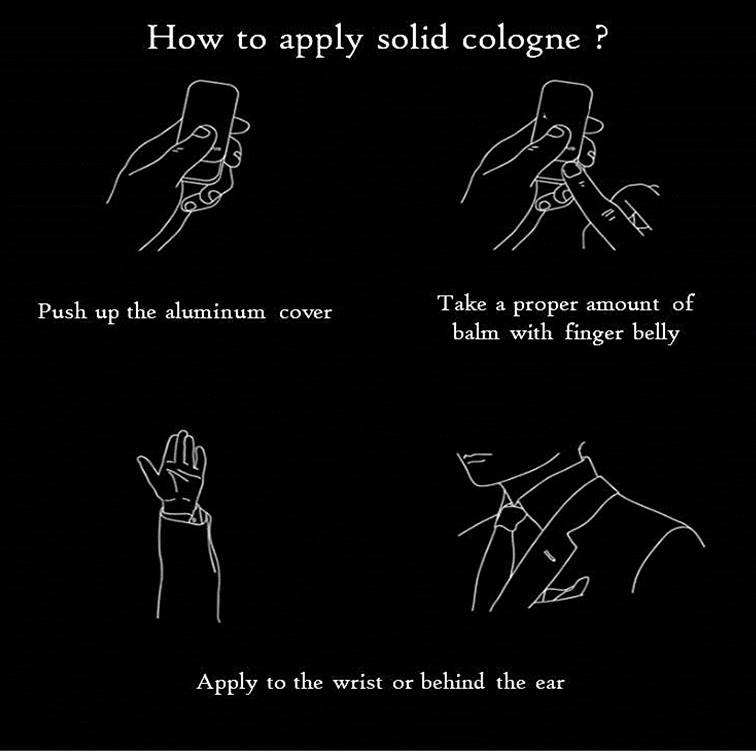 How to apply solid cologne ?

Push up the aluminum cover

Take a proper amount of balm with finger belly

Apply to the wrist or behind the ear