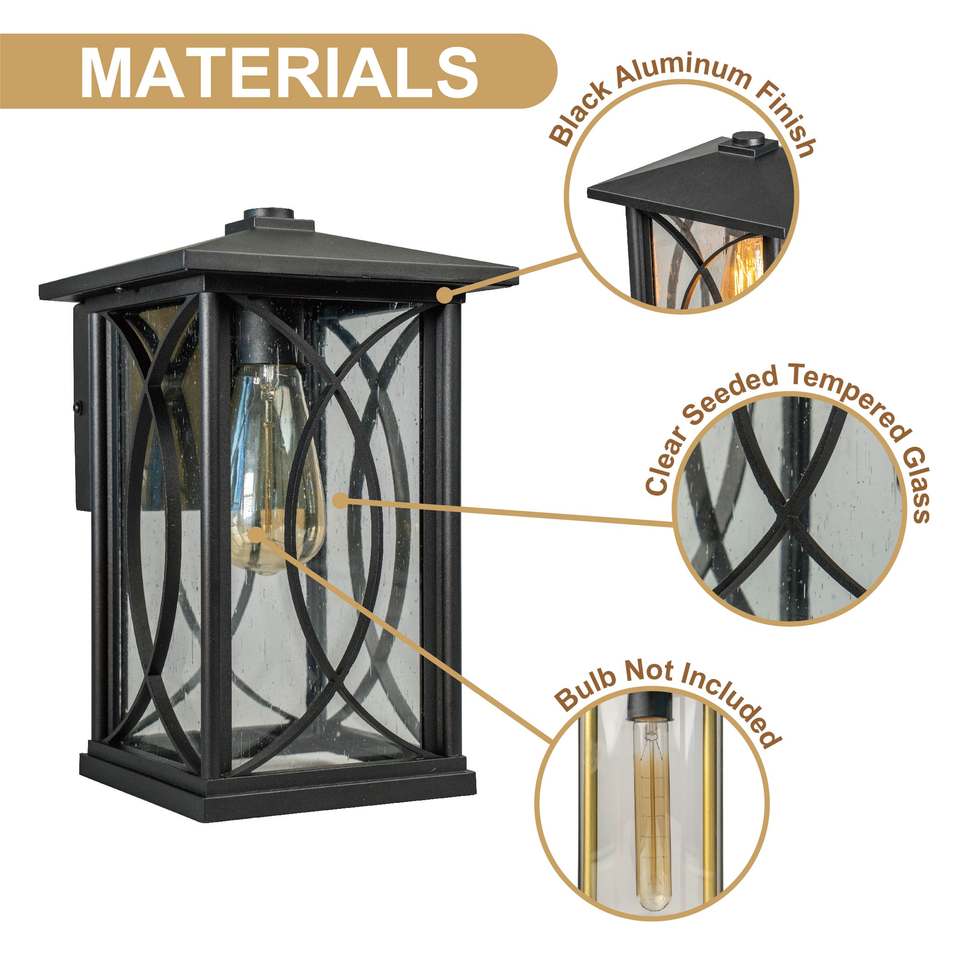 MATERIALS

Black Aluminum Finish

Clear Seeded Tempered Glass

Bulb Not Included