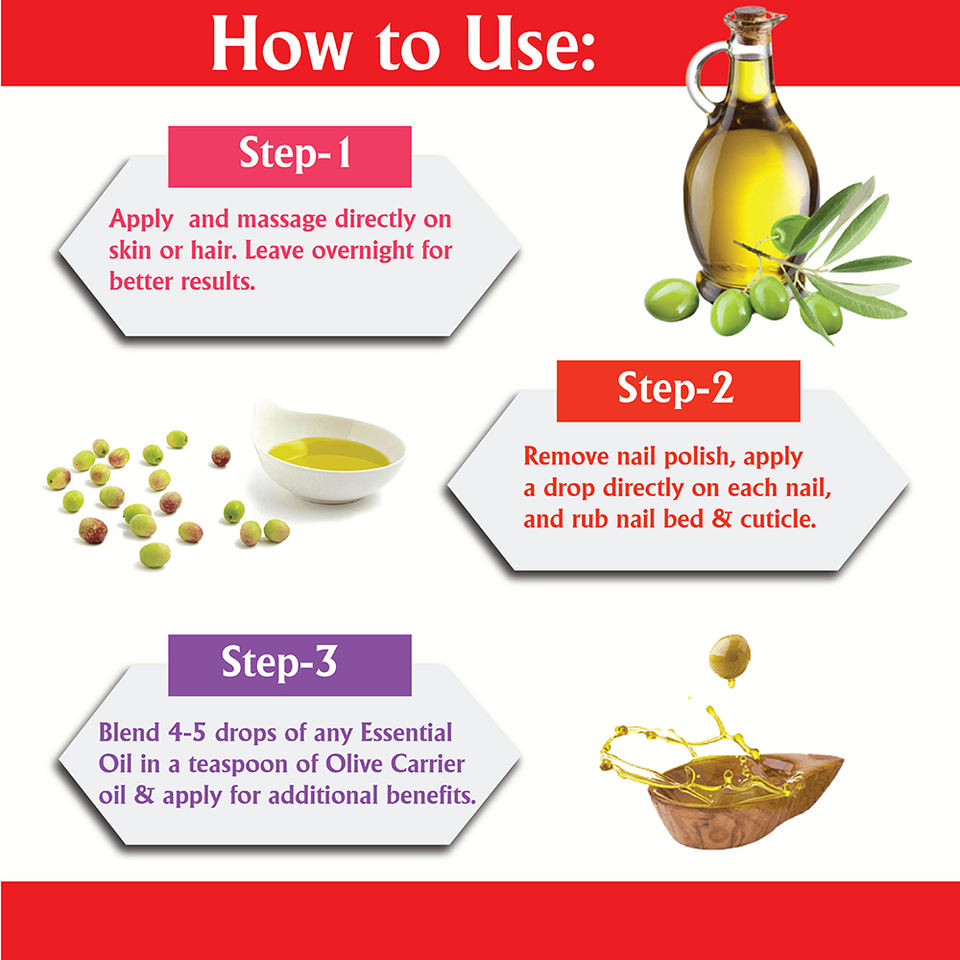 How to Use:

Step-1

Apply and massage directly on skin or hair. Leave overnight for better results.

Step-2

Remove nail polish, apply a drop directly on each nail, and rub nail bed & cuticle.

Step-3

Blend 4-5 drops of any Essential Oil in a teaspoon of Olive Carrier oil & apply for additional benefits.